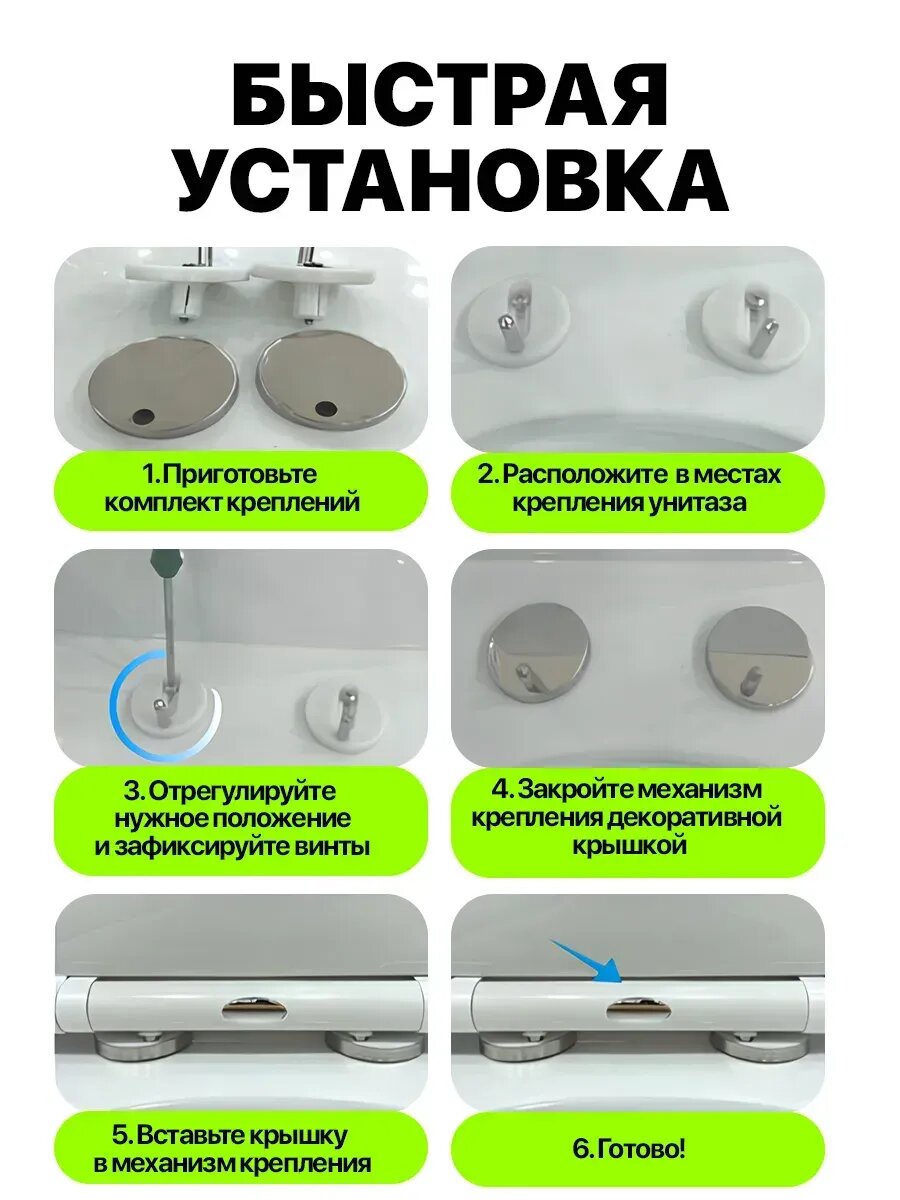 БЫСТРАЯ УСТАНОВКА

1.Приготовьте комплект креплений

2.Расположите в местах крепления унитаза

3.Отрегулируйте нужное положение и зафиксируйте винты

4.Закройте механизм крепления декоративной крышкой

5.Вставьте крышку в механизм крепления

6.Готово!