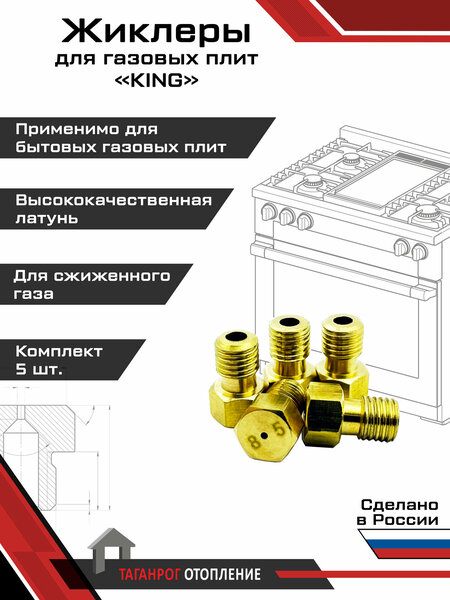 Жиклеры
для газовых плит
«KING»

Применимо для бытовых газовых плит

Высококачественная латунь

Для сжиженного газа

Комплект 5 шт.

8 5

Сделано в России

ТАГАНРОГ ОТОПЛЕНИЕ