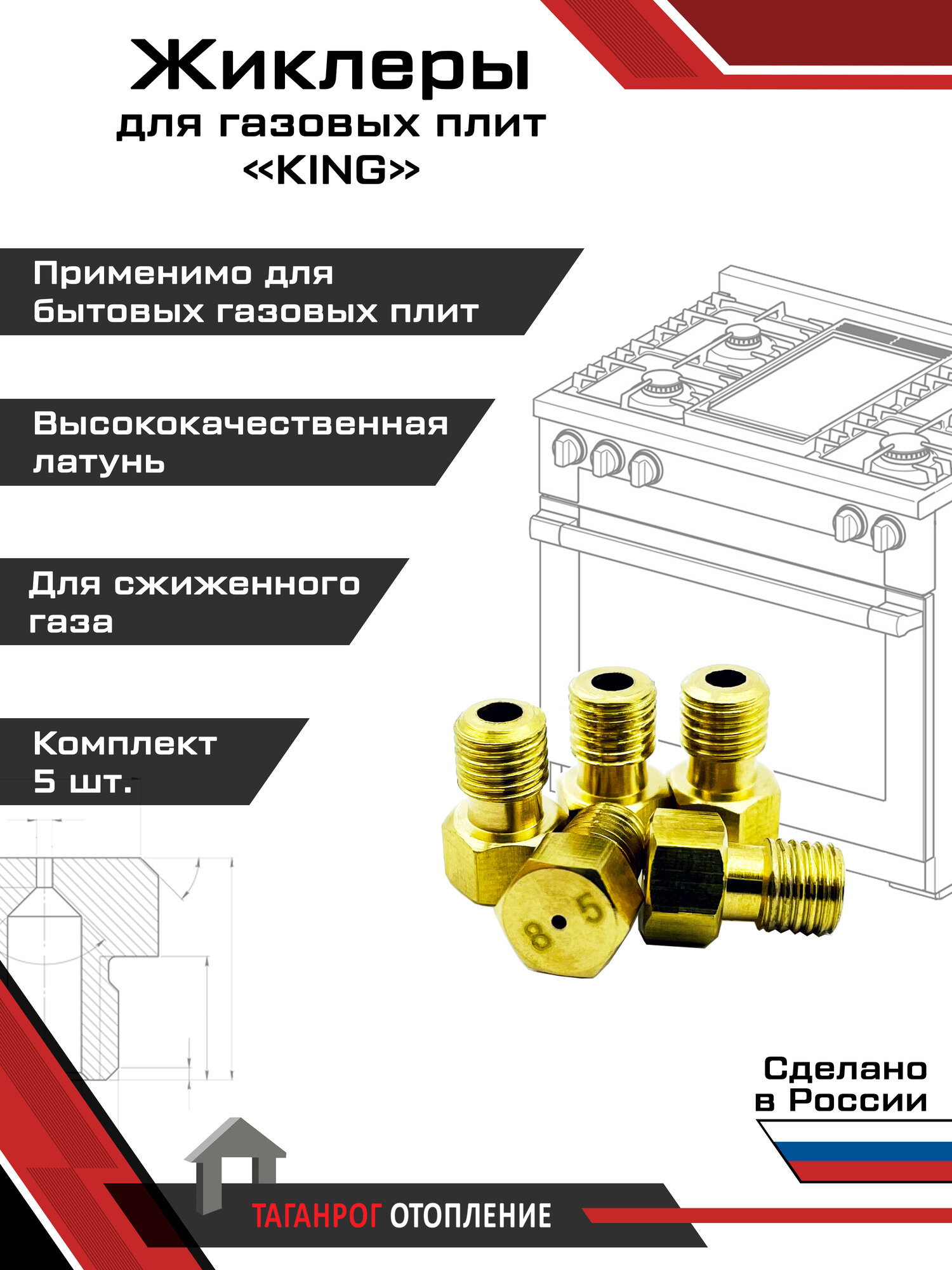 Жиклеры
для газовых плит
«KING»

Применимо для бытовых газовых плит

Высококачественная латунь

Для сжиженного газа

Комплект 5 шт.

85

Сделано в России

ТАГАНРОГ ОТОПЛЕНИЕ