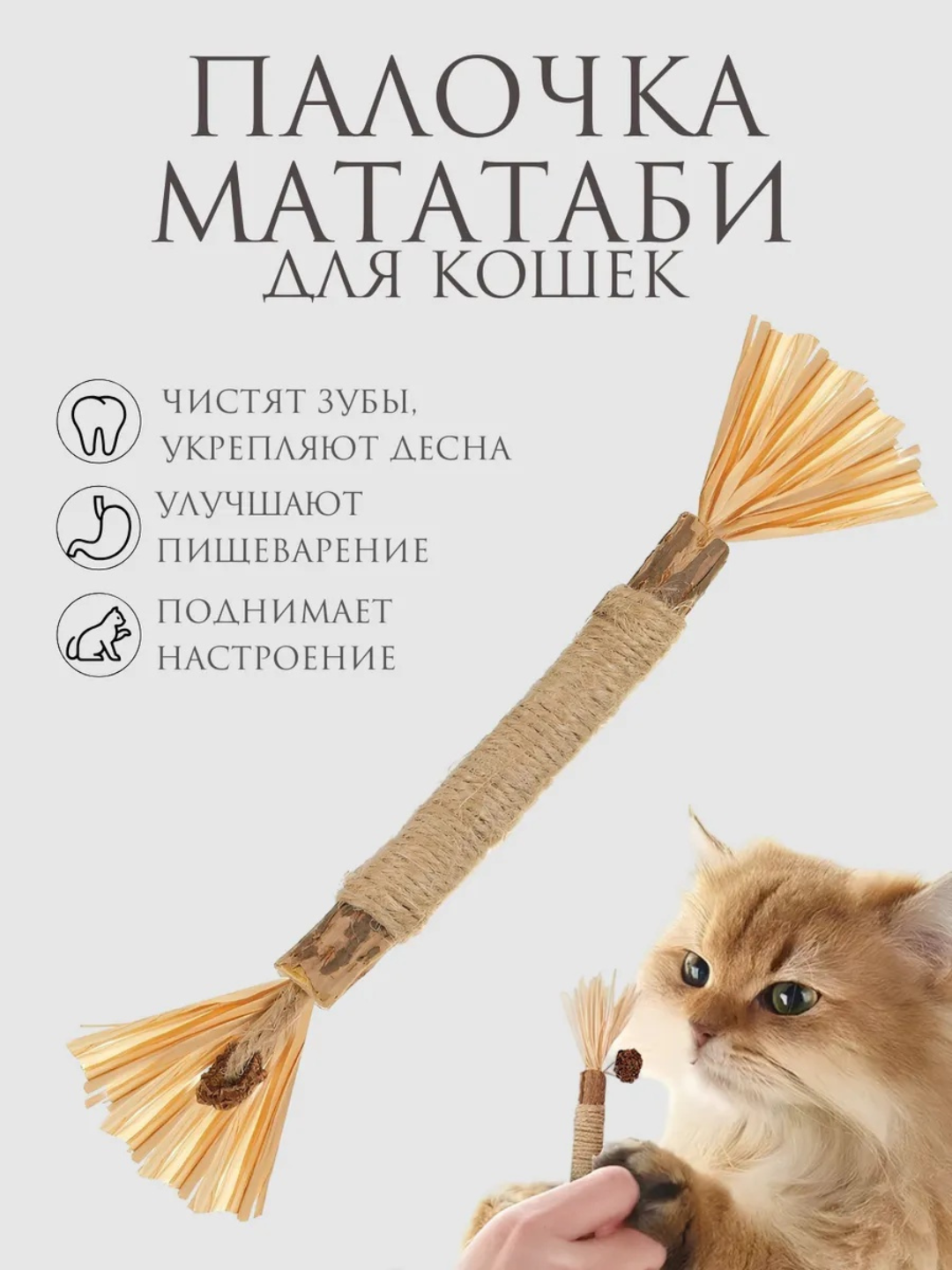 ПАЛОЧКА МАТАТАБИ ДЛЯ КОШЕК

ЧИСТЯТ ЗУБЫ, УКРЕПЛЯЮТ ДЕСНА

УЛУЧШАЮТ ПИЩЕВАРЕНИЕ

ПОДНИМАЕТ НАСТРОЕНИЕ