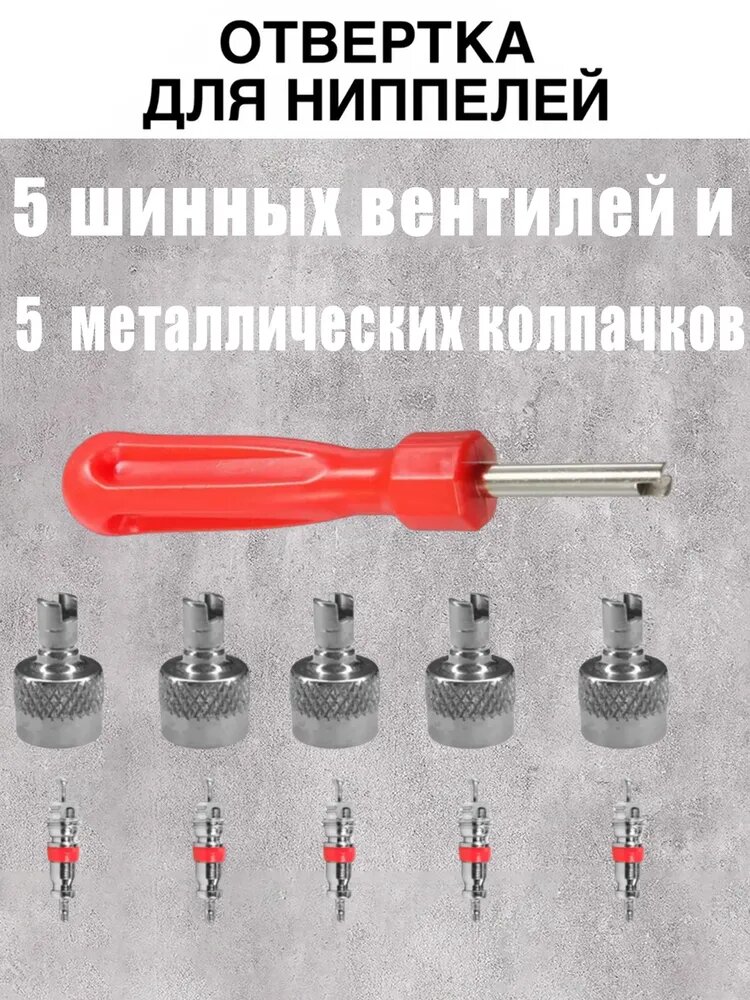 ОТВЕРТКА
ДЛЯ НИППЕЛЕЙ

5 шинных вентилей и

5 металлических колпачков