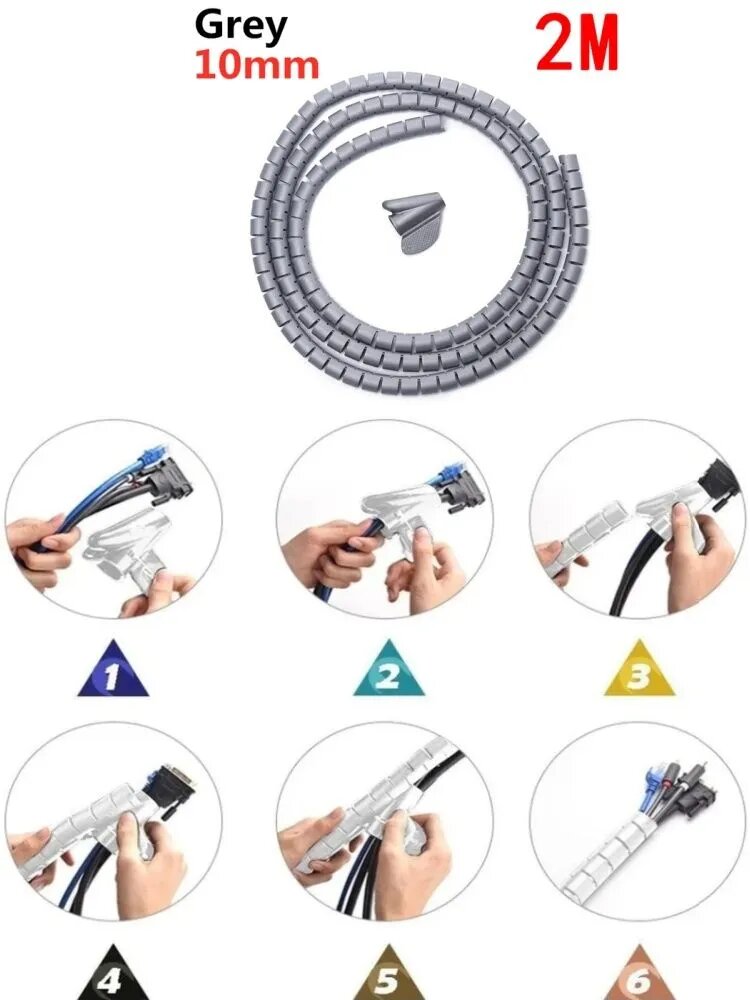 Grey
10mm
2M

1
2
3
4
5
6