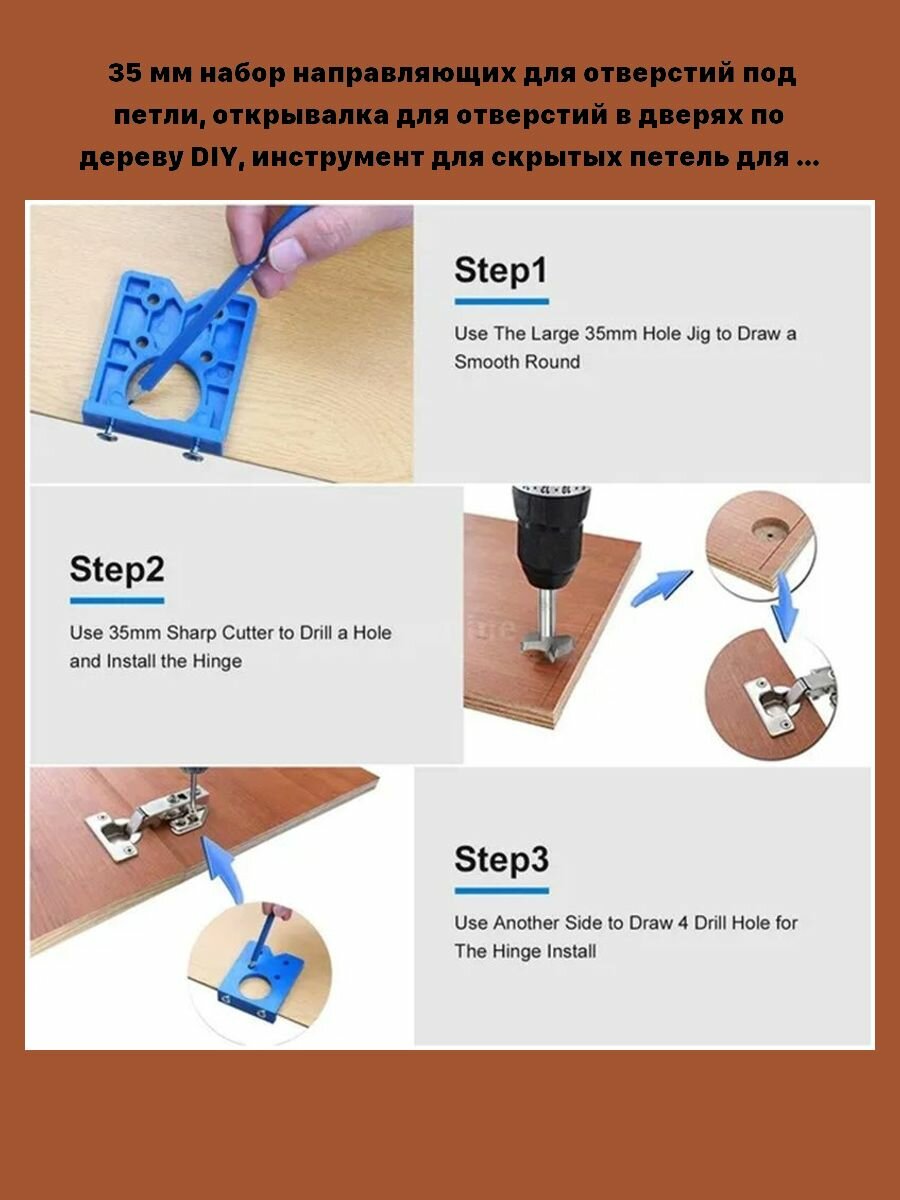 35 мм набор направляющих для отверстий под петли, открывалка для отверстий в дверях по дереву DIY, инструмент для скрытых петель для ...

Step1

Use The Large 35mm Hole Jig to Draw a Smooth Round

Step2

Use 35mm Sharp Cutter to Drill a Hole and Install the Hinge

Step3

Use Another Side to Draw 4 Drill Hole for The Hinge Install