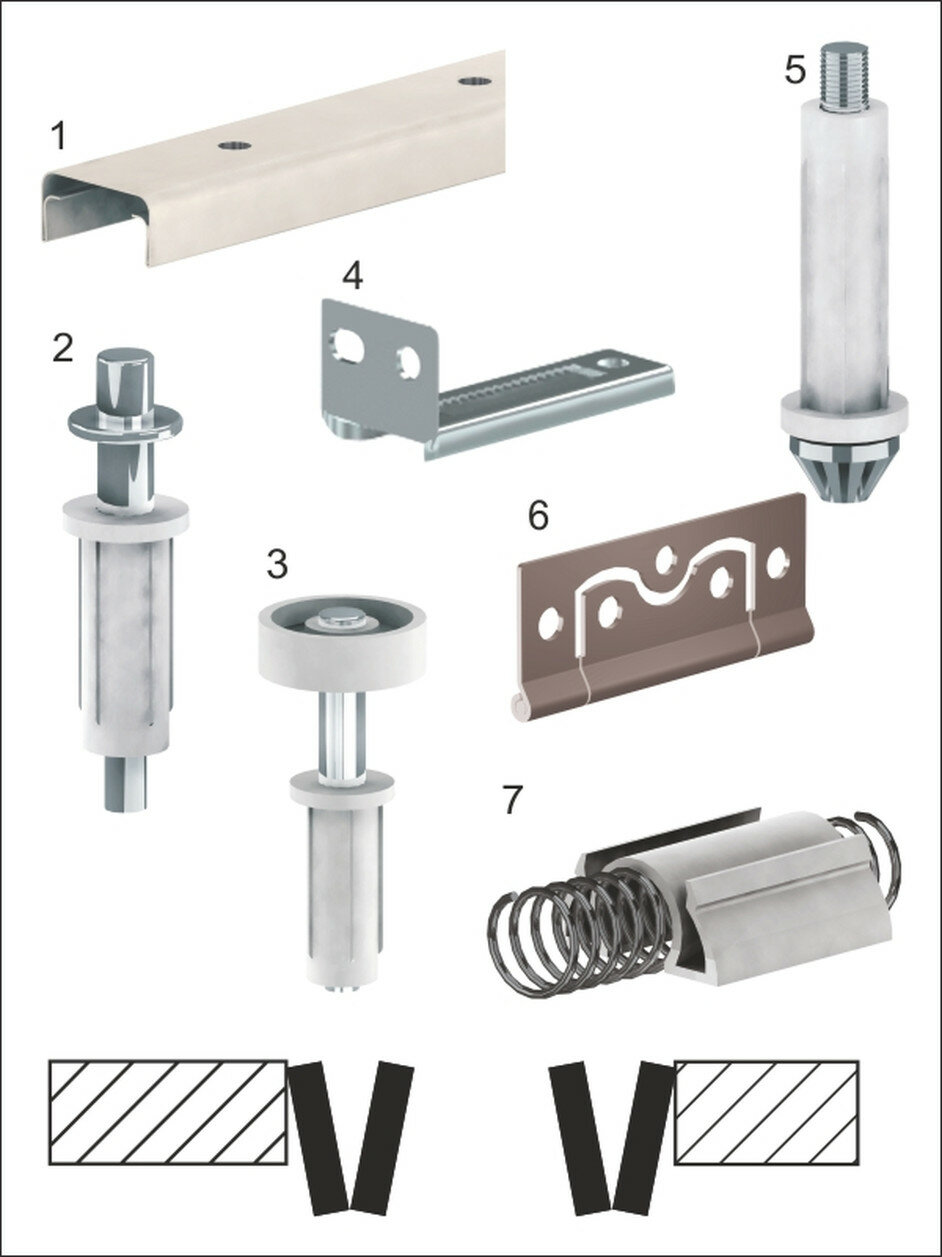 1

5

4

2

6

3

7