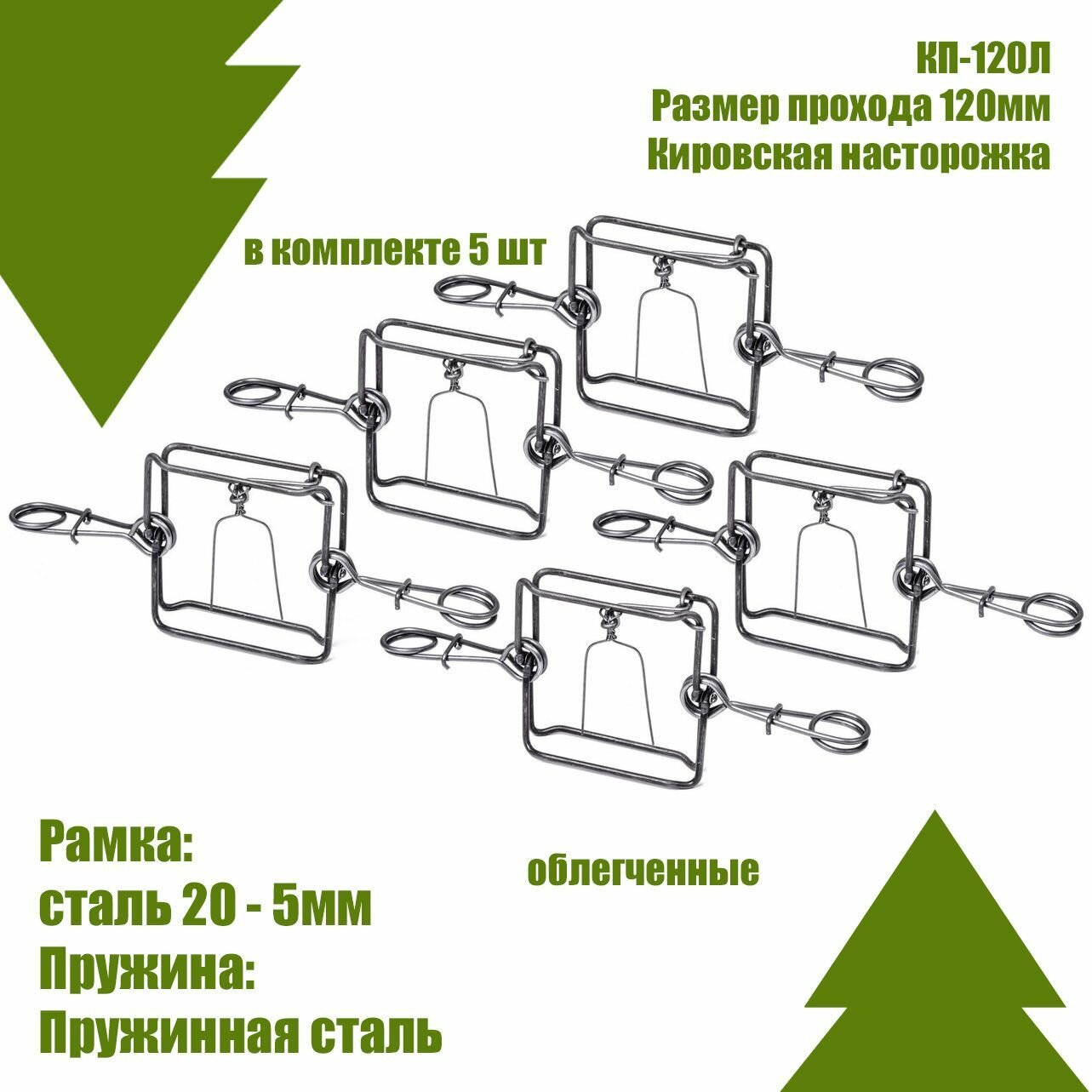 КП-120Л
Размер прохода 120мм
Кировская насторожка

в комплекте 5 шт

Рамка:
сталь 20 - 5мм
Пружина:
Пружинная сталь

облегченные