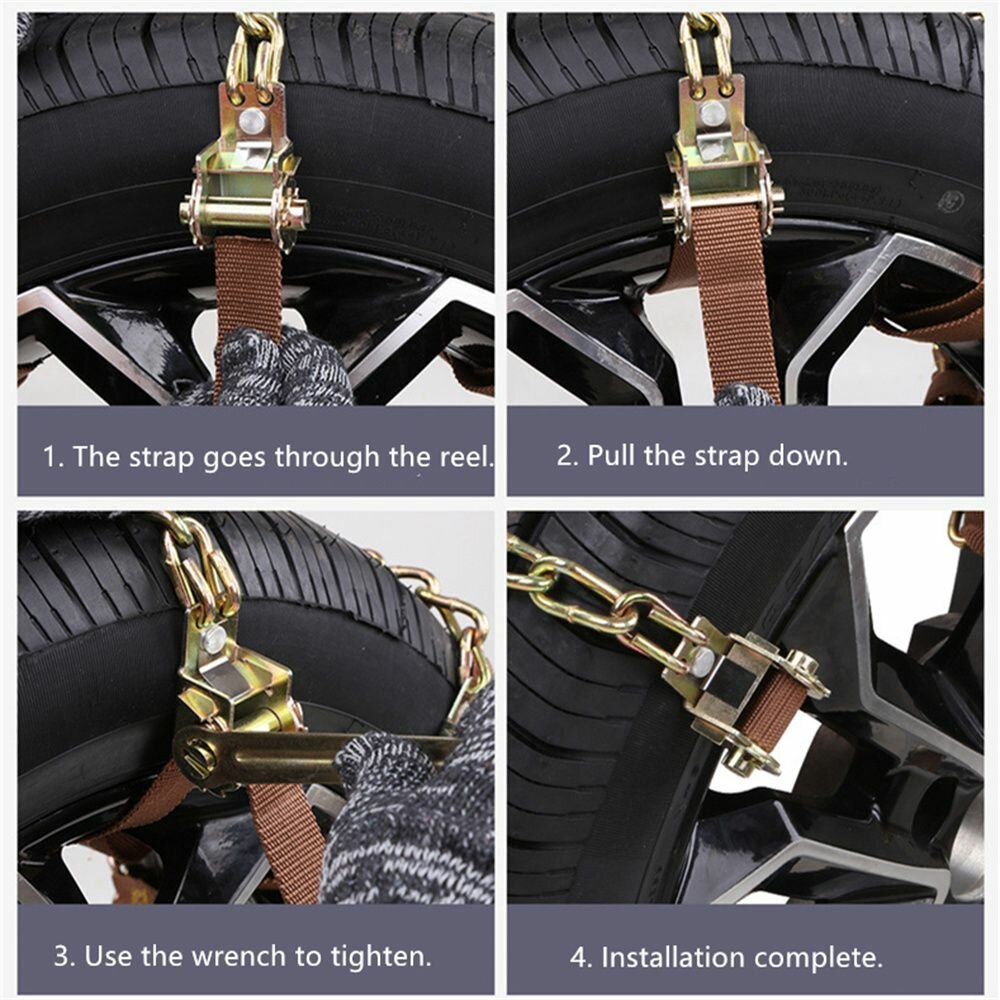 1. The strap goes through the reel.

2. Pull the strap down.

3. Use the wrench to tighten.

4. Installation complete.