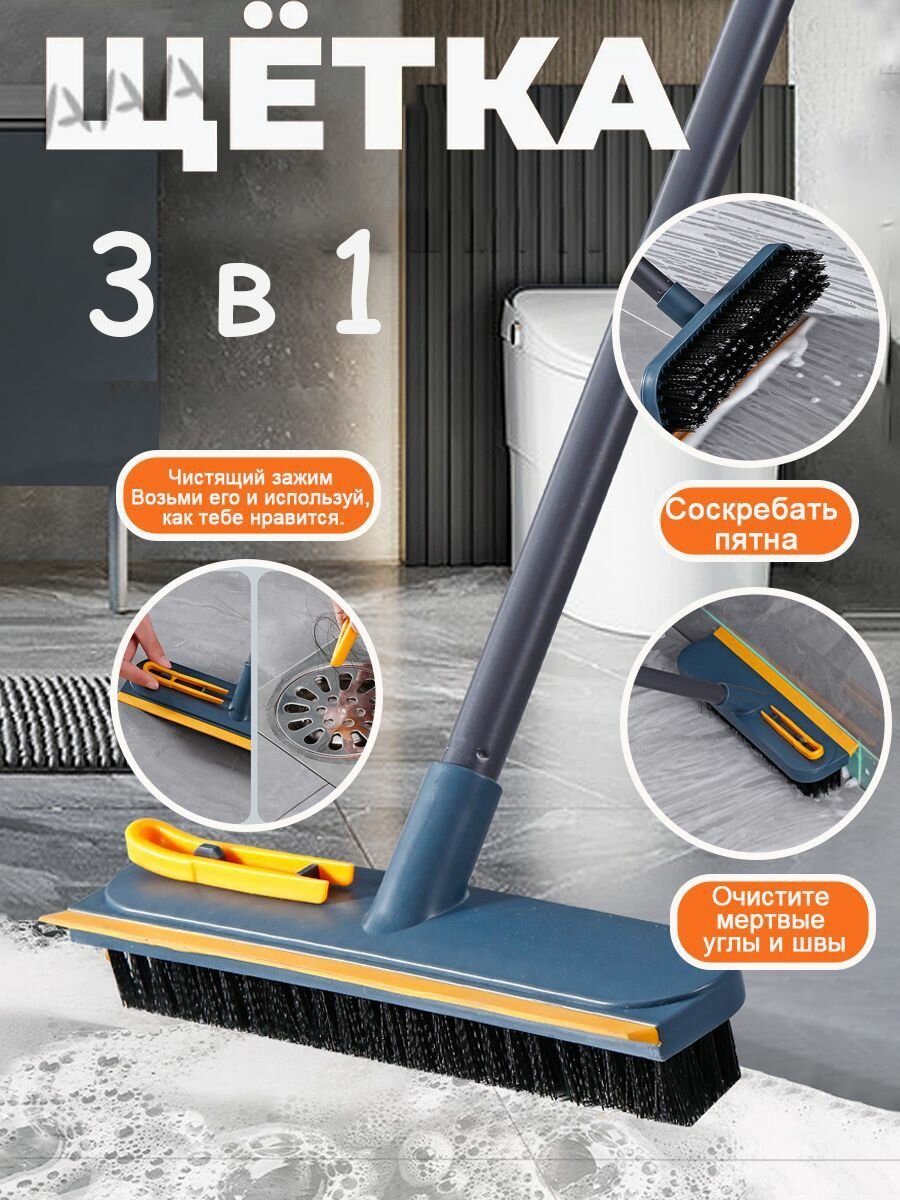 ЩЁТКА

3 в 1

Чистящий зажим
Возьми его и используй, как тебе нравится.

Соскребать пятна

Очистите мертвые углы и швы