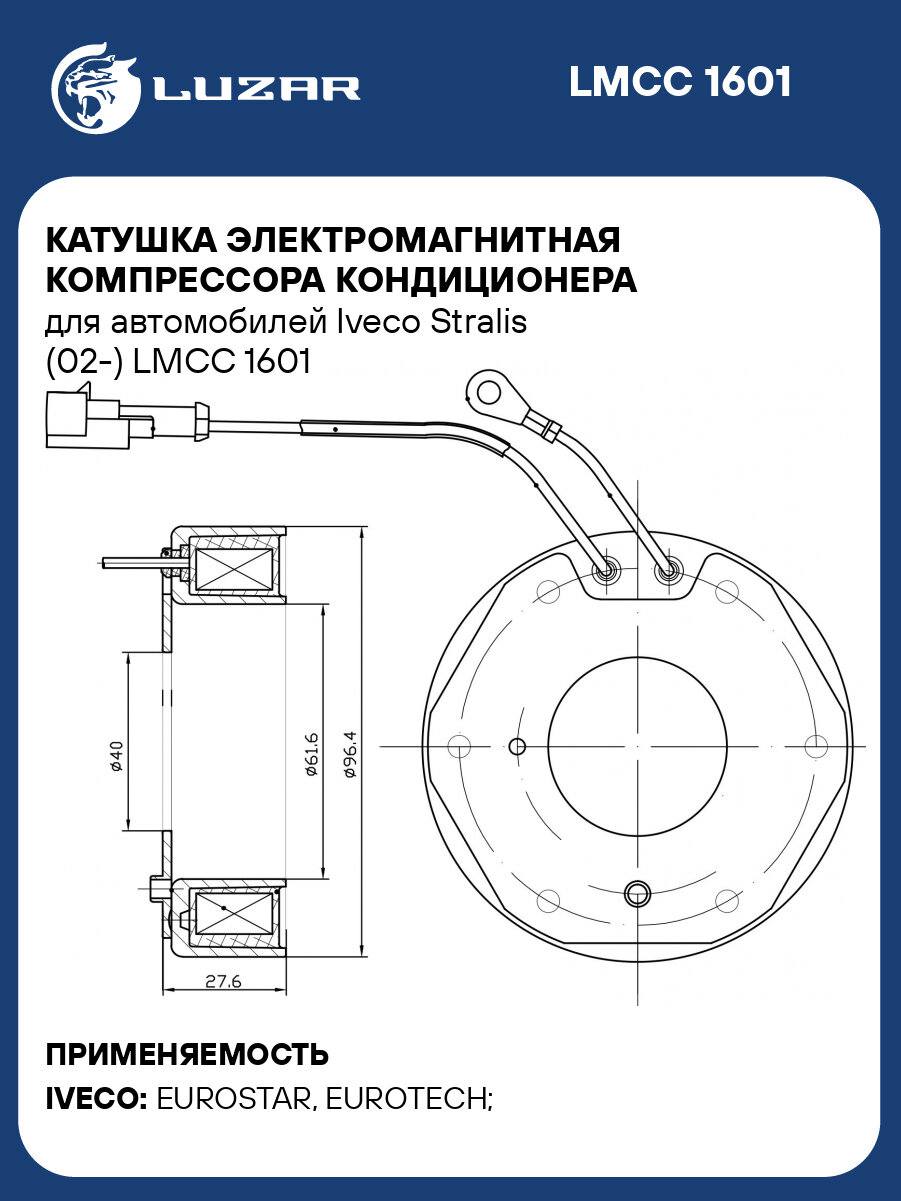 LUZAR

LMCC 1601

КАТУШКА ЭЛЕКТРОМАГНИТНАЯ КОМПРЕССОРА КОНДИЦИОНЕРА
для автомобилей Iveco Stralis (02-) LMCC 1601

ø40

ø61.6

ø96.4

27.6

ПРИМЕНЯЕМОСТЬ

IVECO: EUROSTAR, EUROTECH;