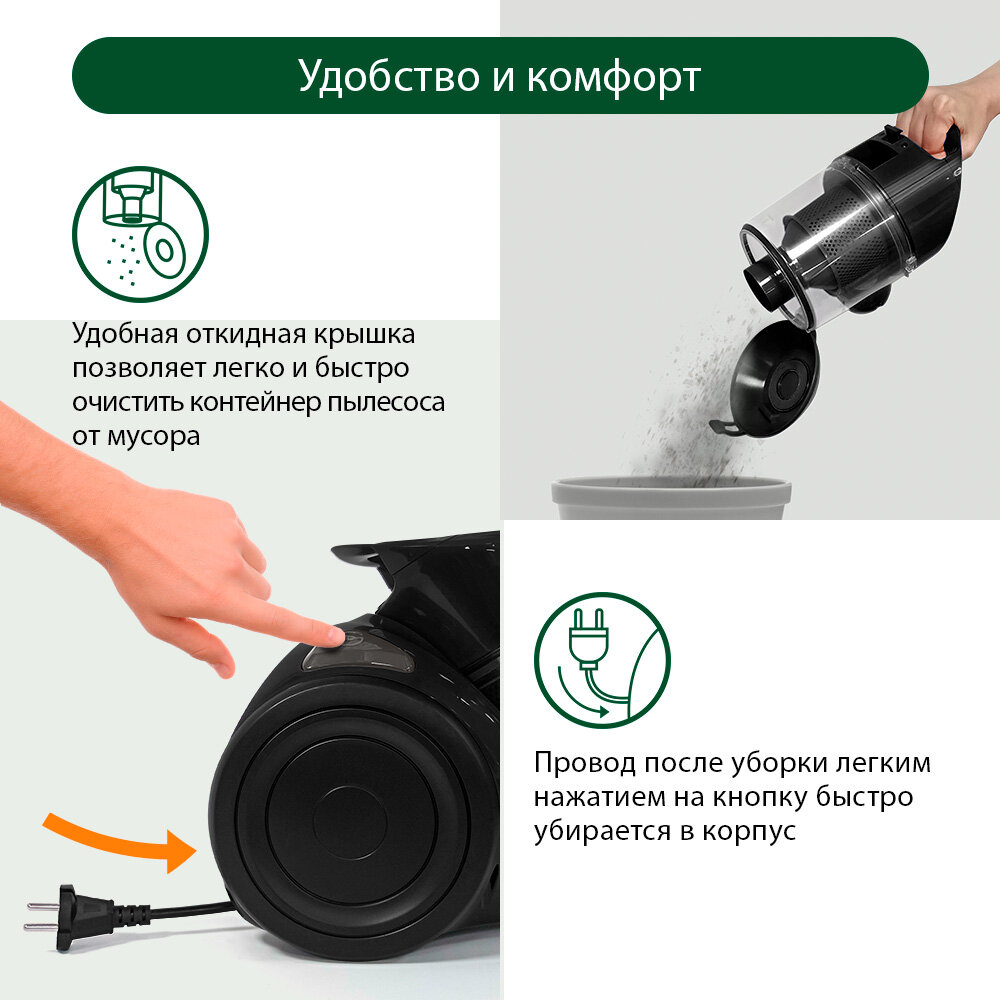 Удобство и комфорт

Удобная откидная крышка позволяет легко и быстро очистить контейнер пылесоса от мусора

Провод после уборки легким нажатием на кнопку быстро убирается в корпус