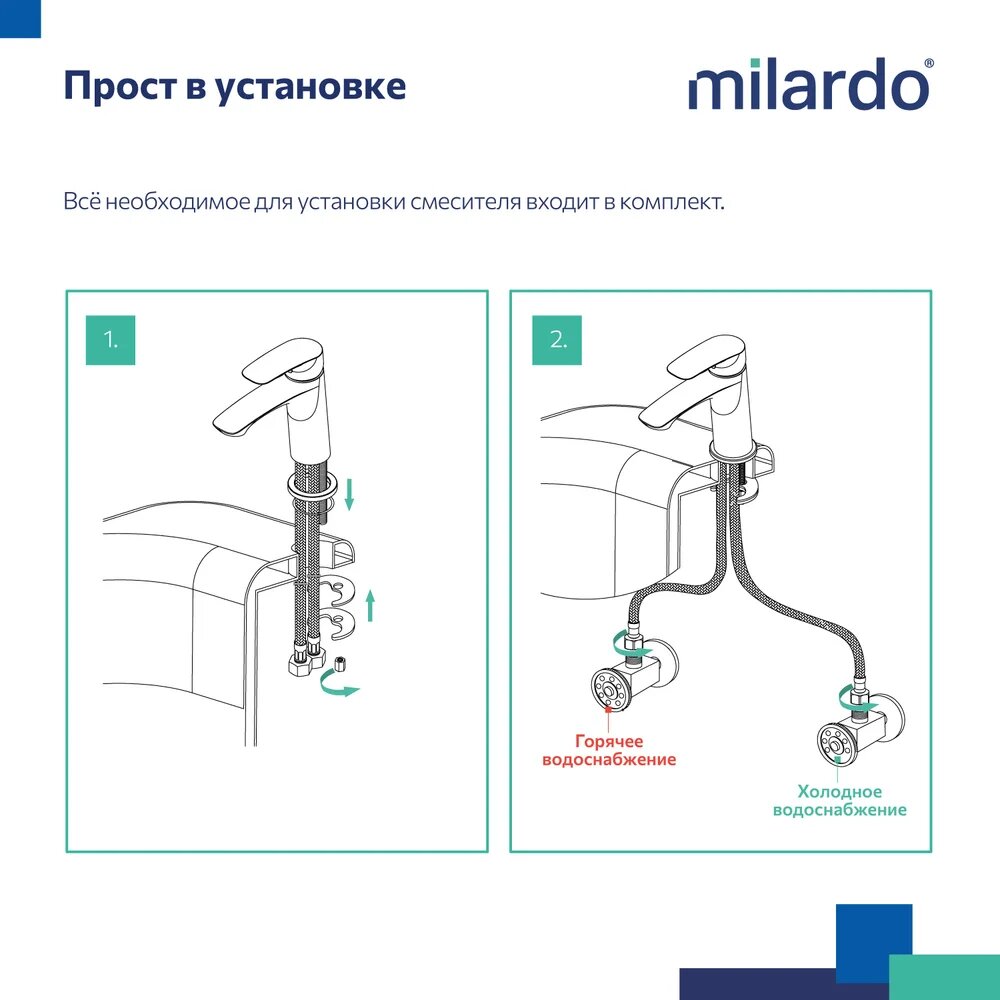 Прост в установке

milardo®

Всё необходимое для установки смесителя входит в комплект.

1.

2.

Горячее водоснабжение

Холодное водоснабжение