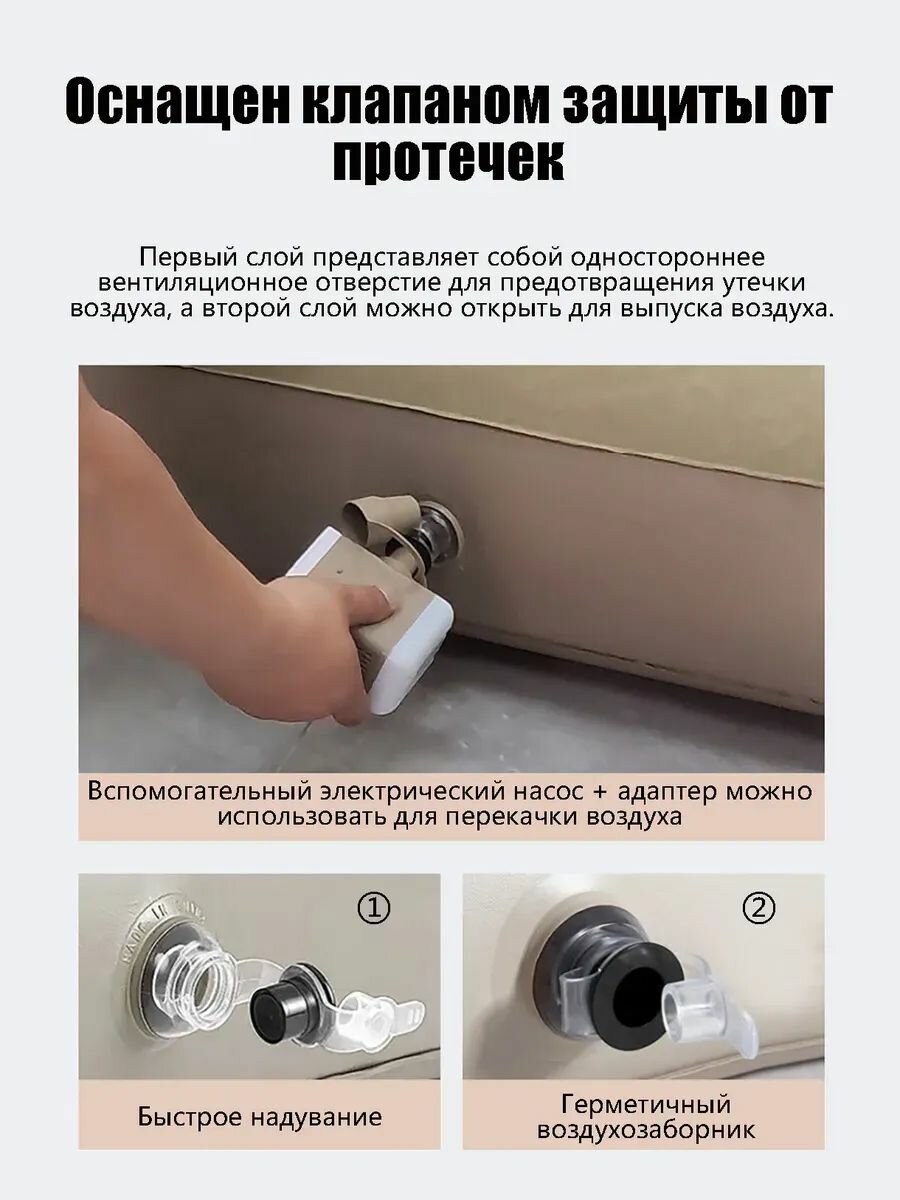 Оснащен клапаном защиты от протечек

Первый слой представляет собой одностороннее вентиляционное отверстие для предотвращения утечки воздуха, а второй слой можно открыть для выпуска воздуха.

Вспомогательный электрический насос + адаптер можно использовать для перекачки воздуха

①

Быстрое надувание

②

Герметичный воздухозаборник