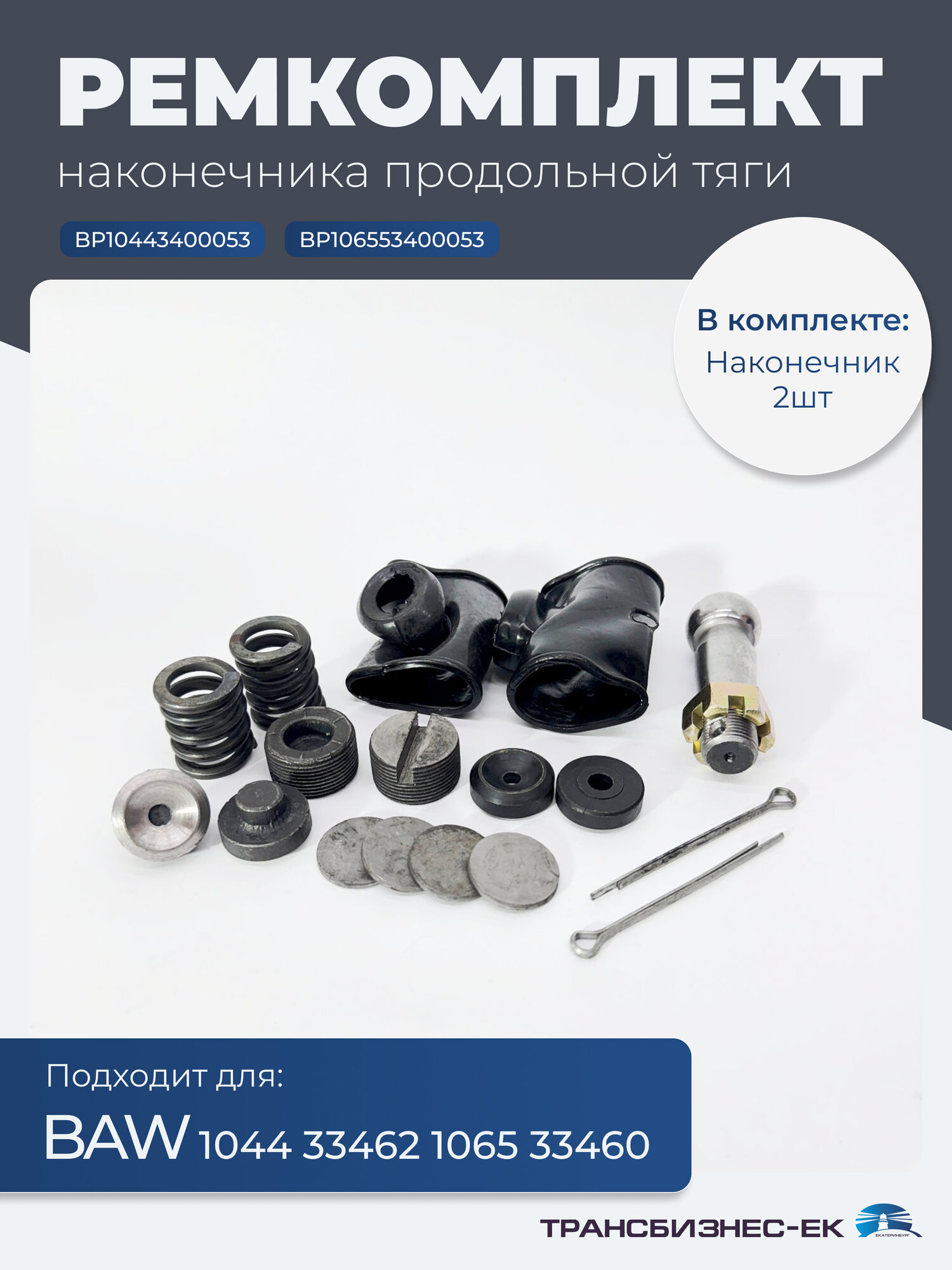 РЕМКОМПЛЕКТ
наконечника продольной тяги

BP10443400053 BP106553400053

В комплекте:
Наконечник
2шт

Подходит для:
BAW 1044 33462 1065 33460

ТРАНСБИЗНЕС-ЕК
ЕКАТЕРИНБУРГ