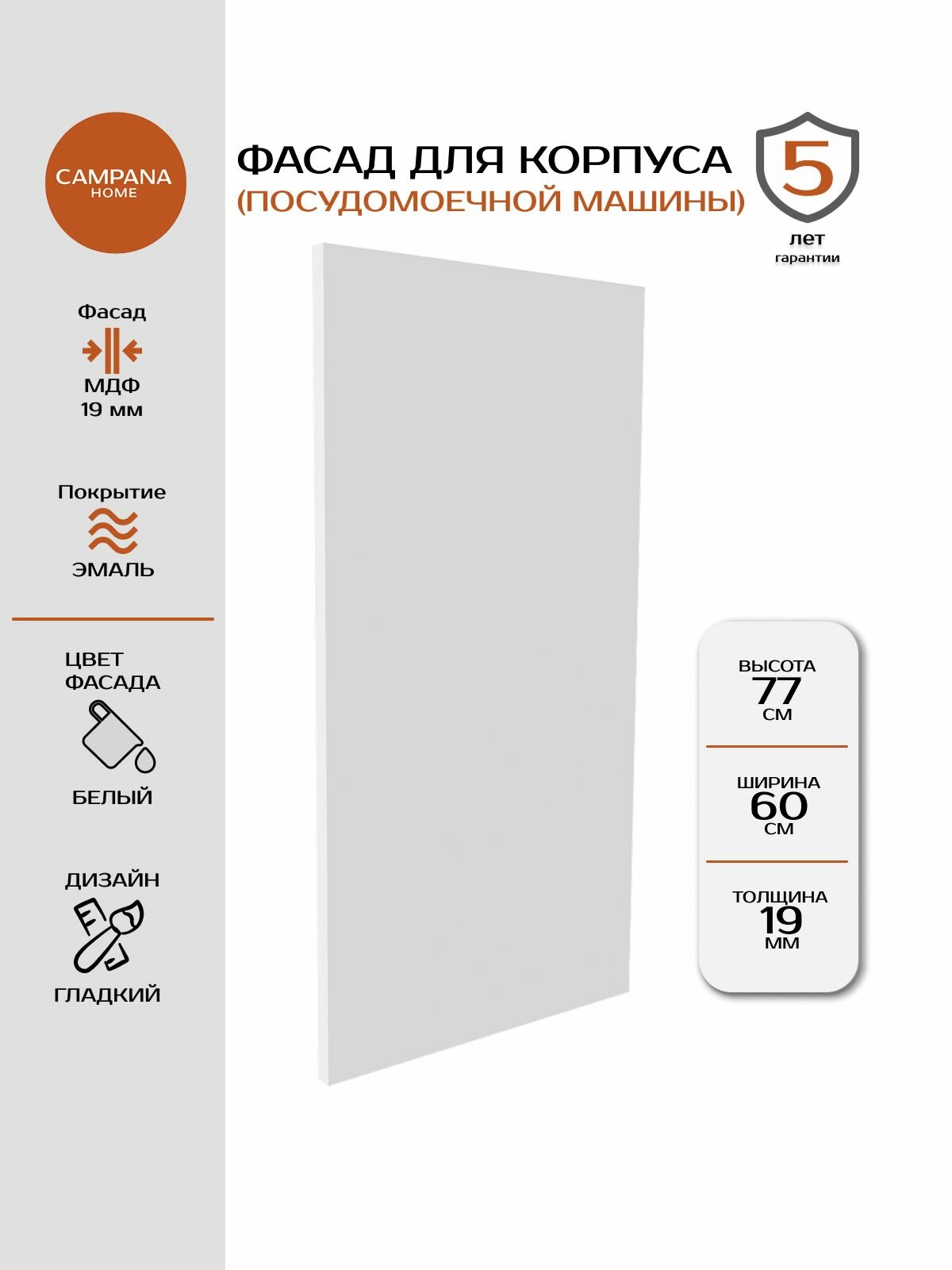 CAMPANA
HOME

Фасад
МДФ
19 мм

Покрытие
ЭМАЛЬ

ЦВЕТ ФАСАДА
БЕЛЫЙ

ДИЗАЙН
ГЛАДКИЙ

ФАСАД ДЛЯ КОРПУСА
(ПОСУДОМОЕЧНОЙ МАШИНЫ)

5
лет
гарантии

ВЫСОТА
77
СМ

ШИРИНА
60
СМ

ТОЛЩИНА
19
ММ