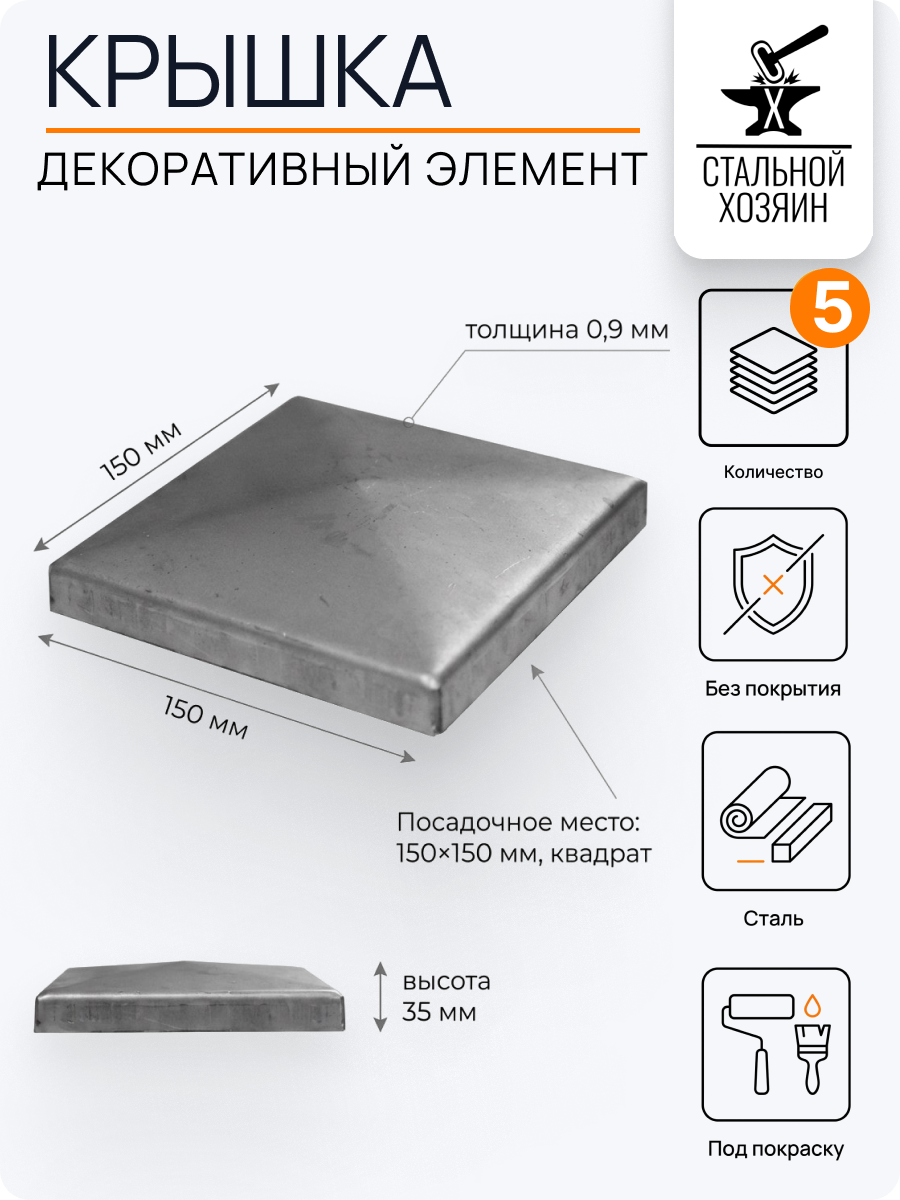 КРЫШКА
ДЕКОРАТИВНЫЙ ЭЛЕМЕНТ

Х
СТАЛЬНОЙ ХОЗЯИН

толщина 0,9 мм

150 мм

150 мм

Посадочное место: 150×150 мм, квадрат

высота 35 мм

5
Количество

Без покрытия

Сталь

Под покраску