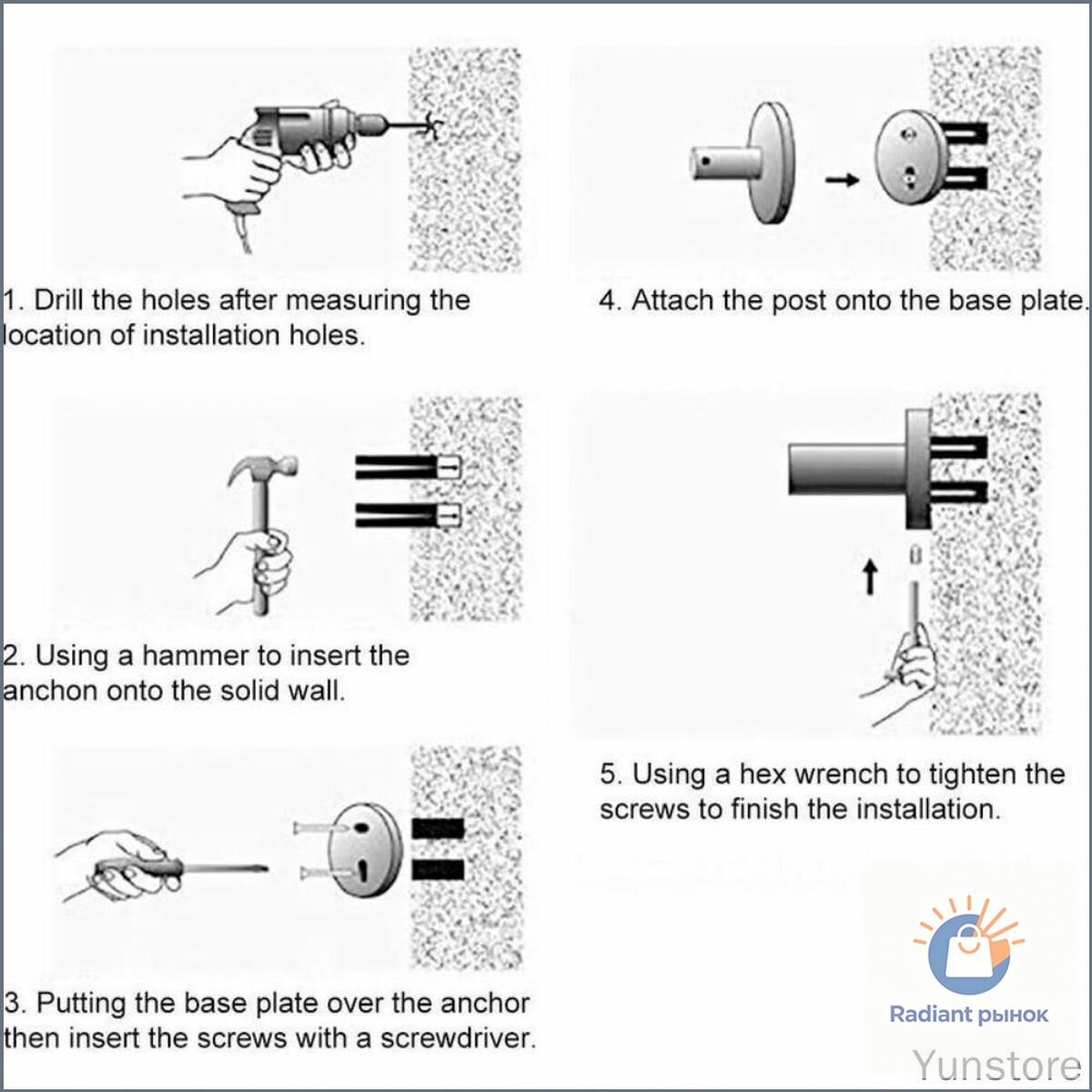 1. Drill the holes after measuring the location of installation holes.

2. Using a hammer to insert the anchon onto the solid wall.

3. Putting the base plate over the anchor then insert the screws with a screwdriver.

4. Attach the post onto the base plate.

5. Using a hex wrench to tighten the screws to finish the installation.

Radiant рынок

Yunstore