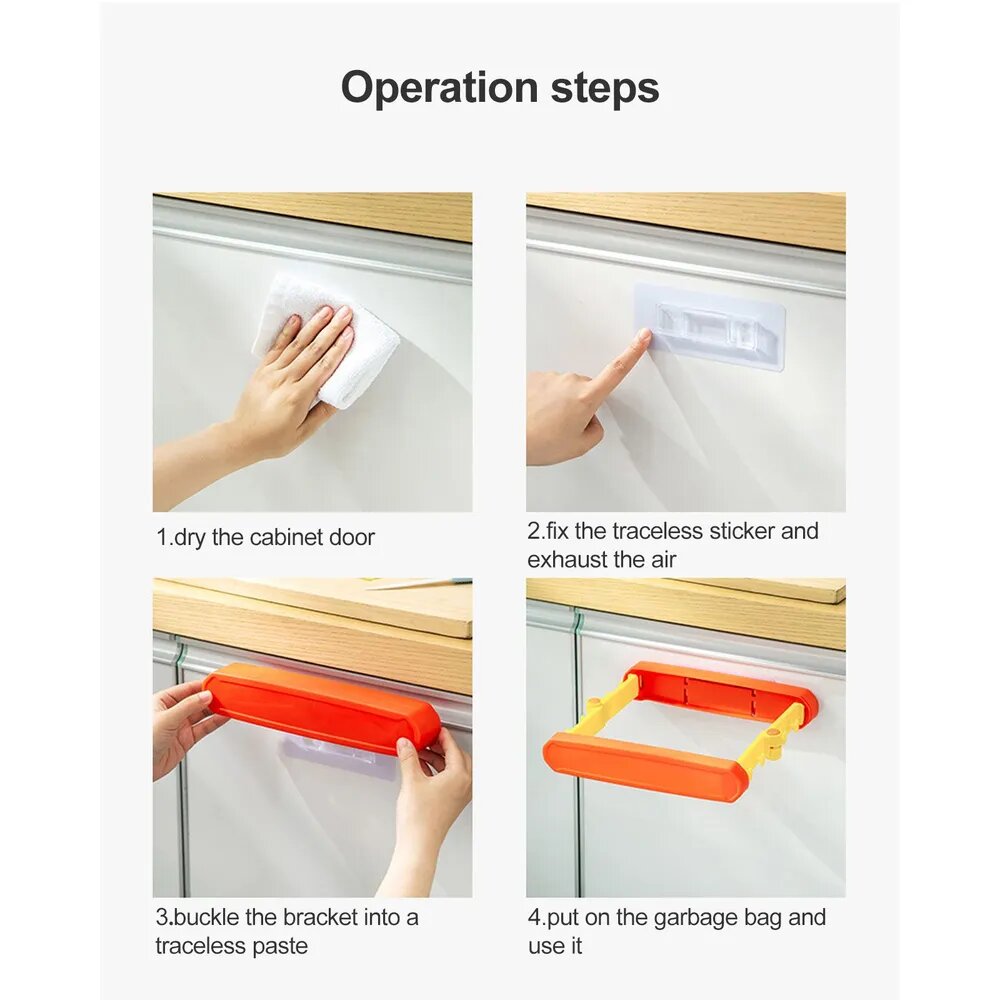 Operation steps

1.dry the cabinet door

2.fix the traceless sticker and exhaust the air

3.buckle the bracket into a traceless paste

4.put on the garbage bag and use it