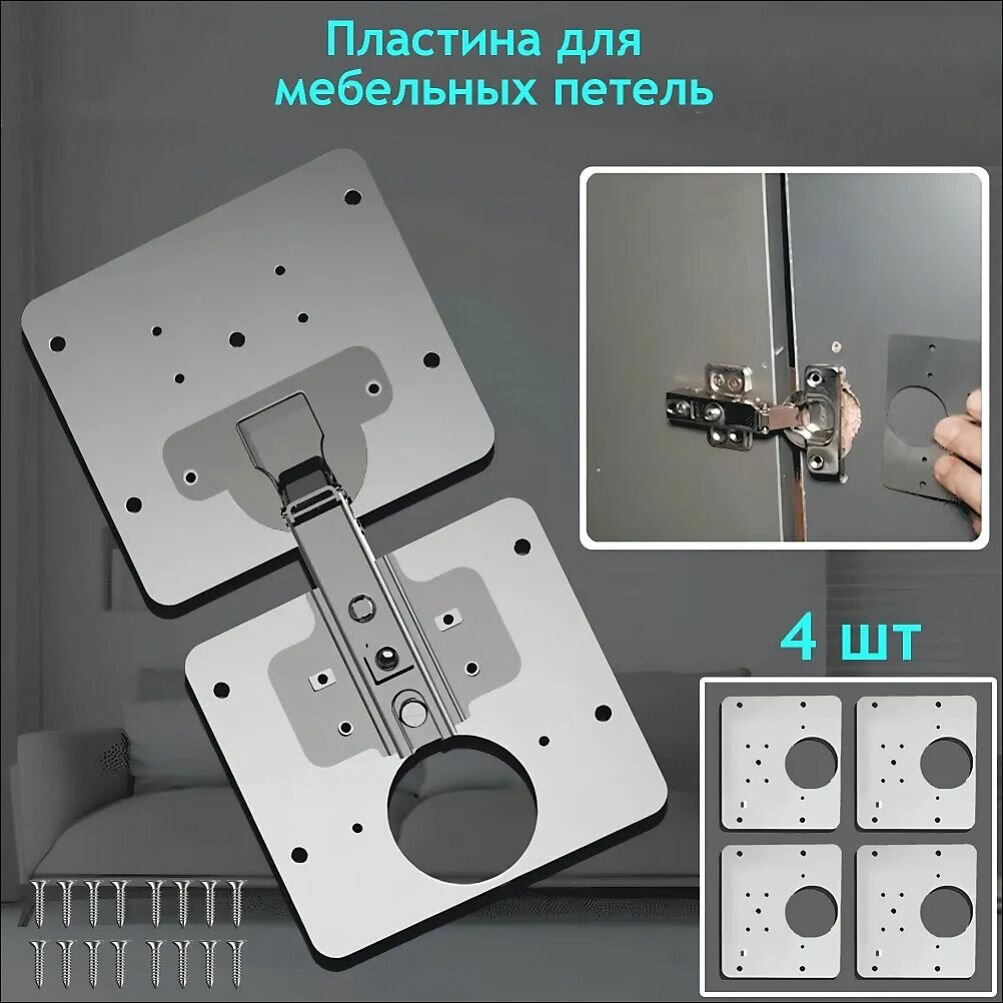 Пластина для мебельных петель

4 шт