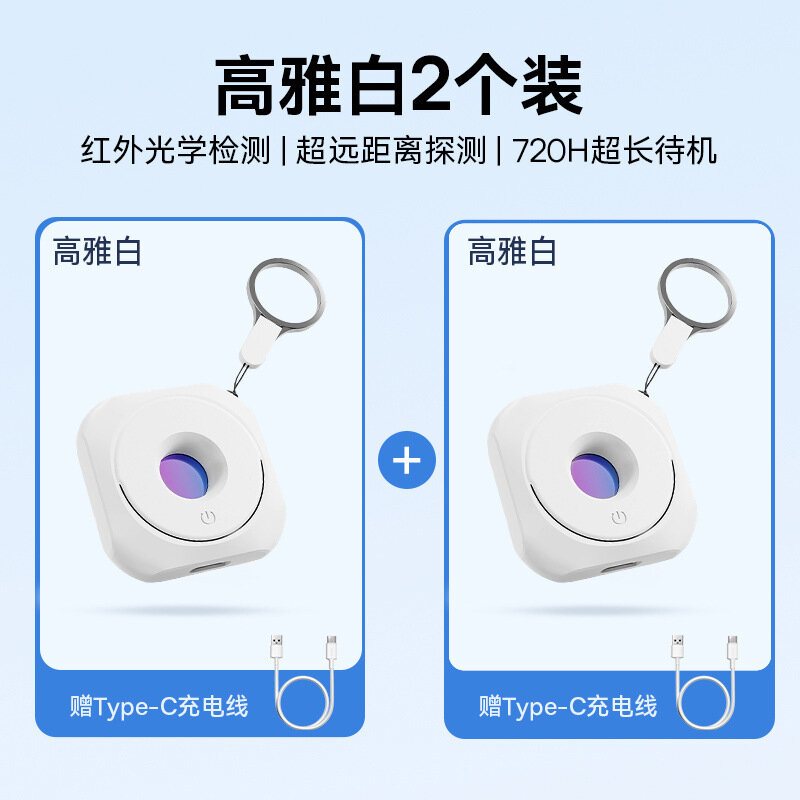 高雅白2个装

红外光学检测 | 超远距离探测 | 720H超长待机

高雅白

赠Type-C充电线

+

高雅白

赠Type-C充电线