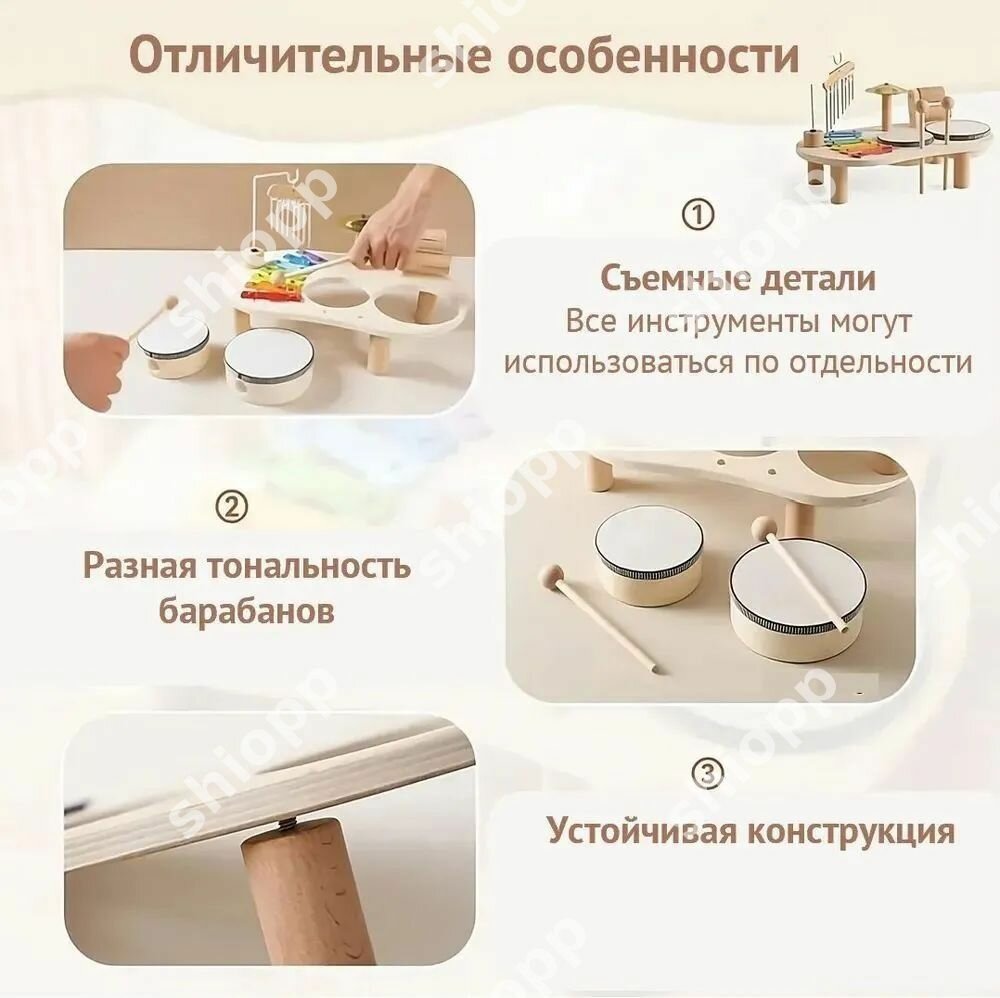 Отличительные особенности

①

Съемные детали

Все инструменты могут использоваться по отдельности

②

Разная тональность барабанов

③

Устойчивая конструкция

shiopp