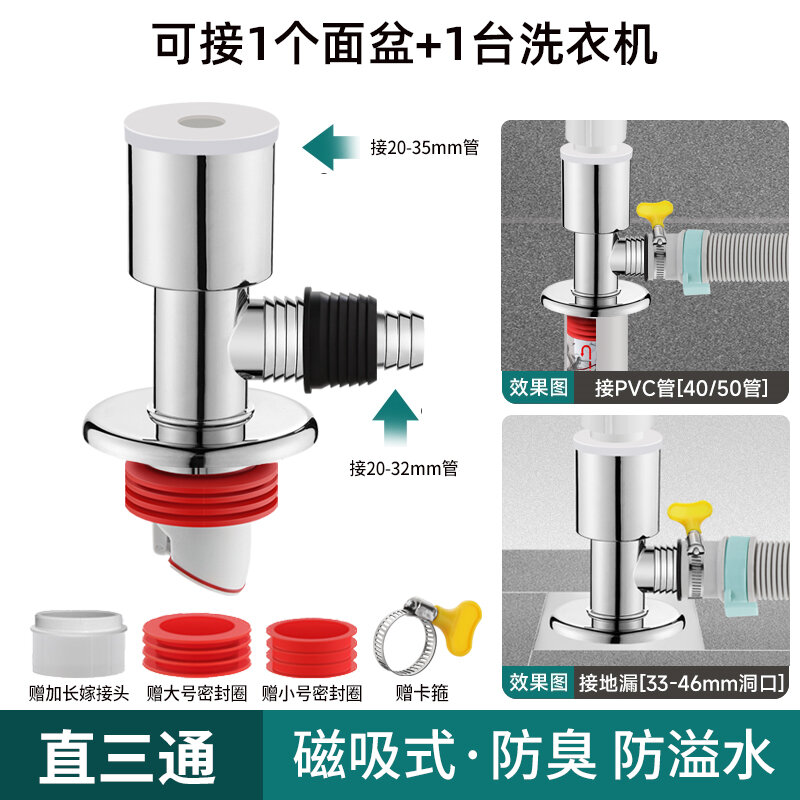 可接1个面盆+1台洗衣机

接20-35mm管

接20-32mm管

效果图 接PVC管[40/50管]

效果图 接地漏[33-46mm洞口]

赠加长嫁接头 赠大号密封圈 赠小号密封圈 赠卡箍

直三通 磁吸式·防臭 防溢水