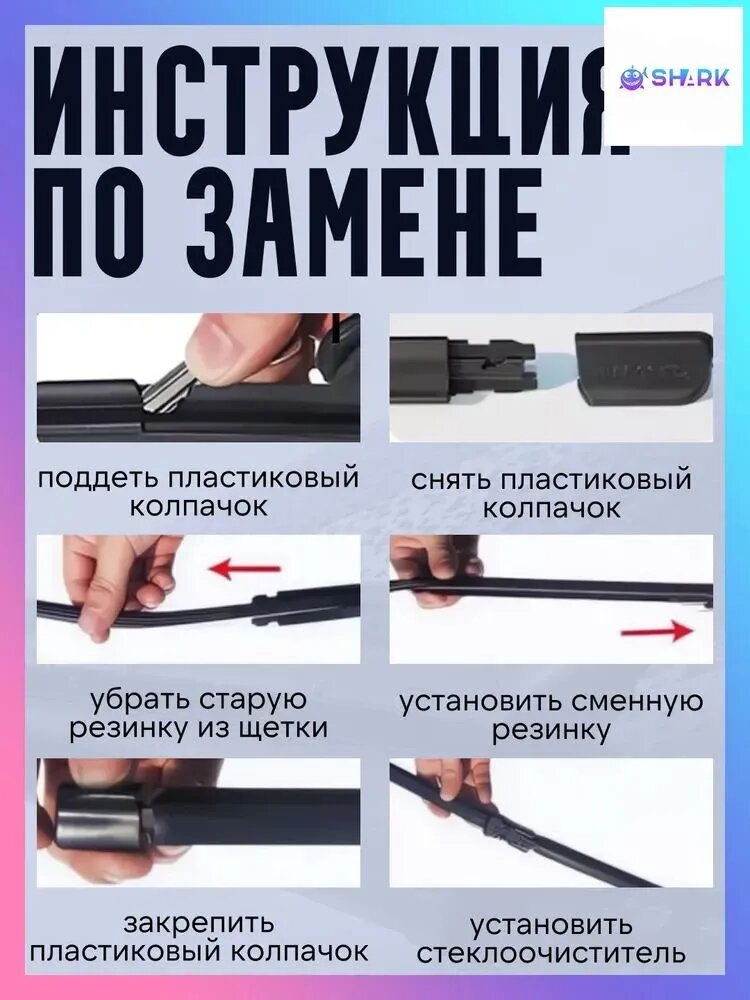 ИНСТРУКЦИЯ ПО ЗАМЕНЕ

SHARK

поддеть пластиковый колпачок

снять пластиковый колпачок

убрать старую резинку из щетки

установить сменную резинку

закрепить пластиковый колпачок

установить стеклоочиститель