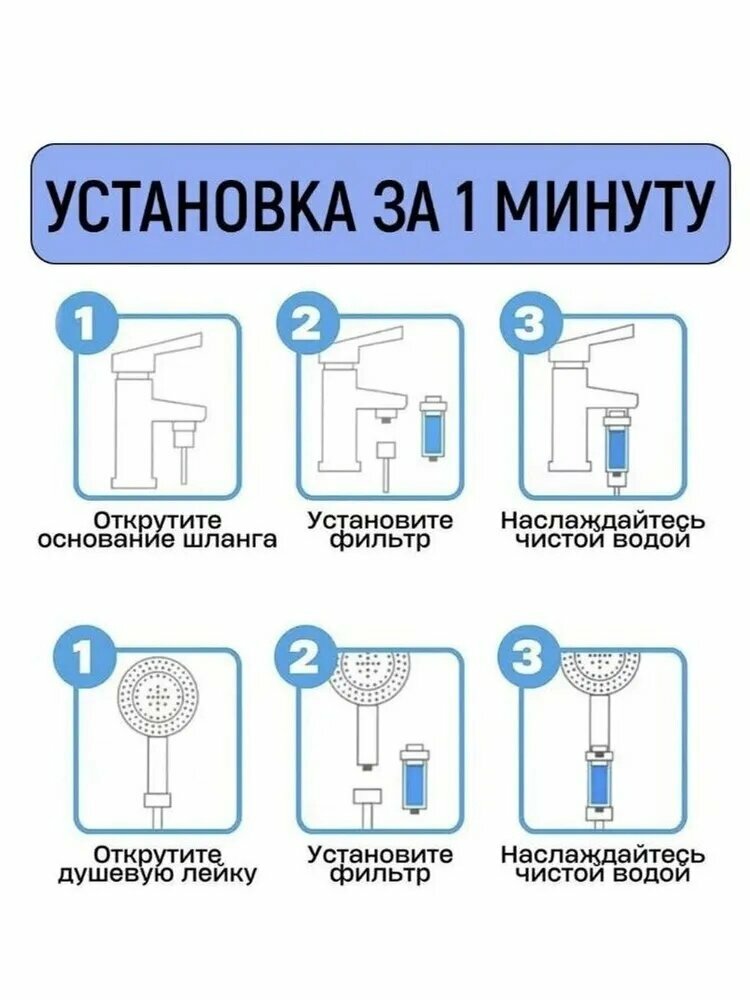 УСТАНОВКА ЗА 1 МИНУТУ

1
Открутите основание шланга

2
Установите фильтр

3
Наслаждайтесь чистой водой

1
Открутите душевую лейку

2
Установите фильтр

3
Наслаждайтесь чистой водой