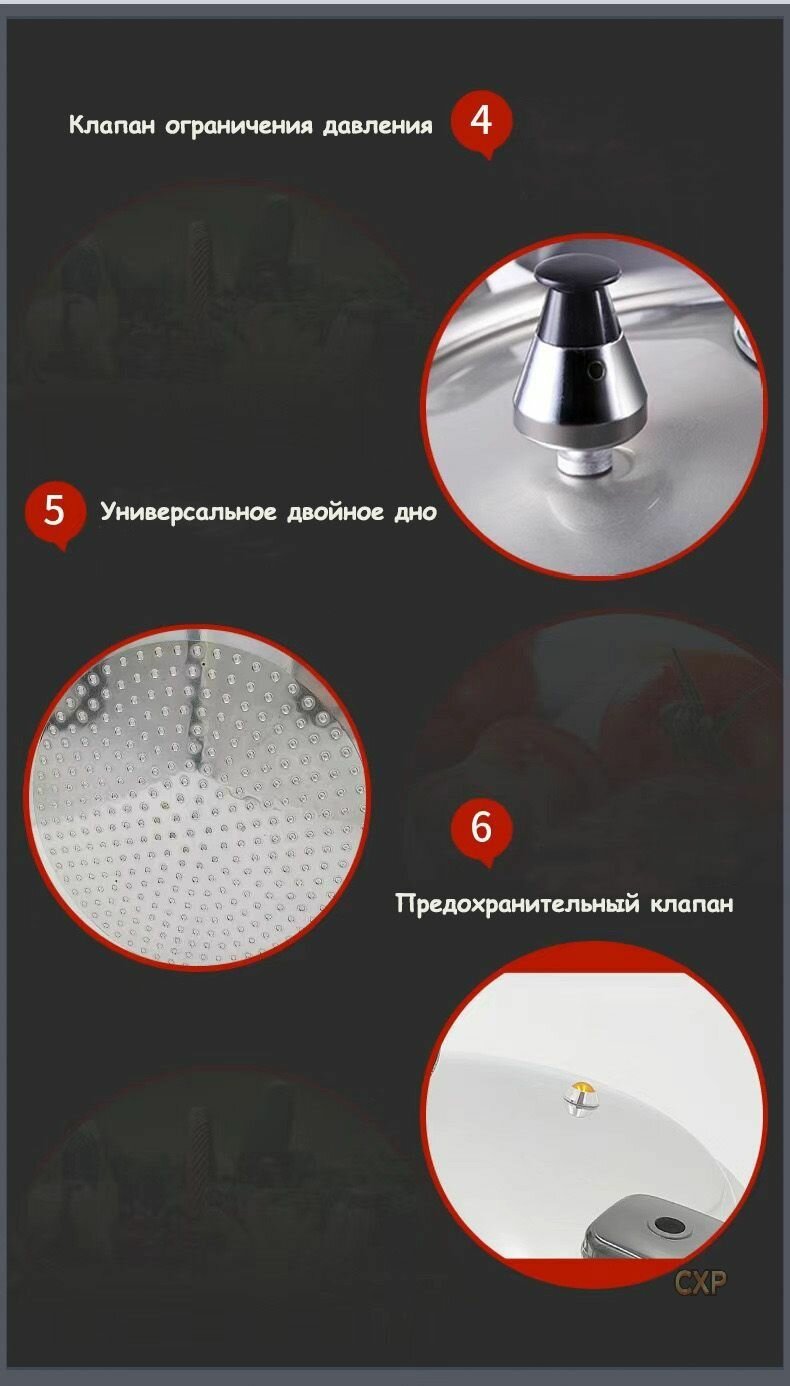 Клапан ограничения давления
4

5
Универсальное двойное дно

6

Предохранительный клапан

CXP