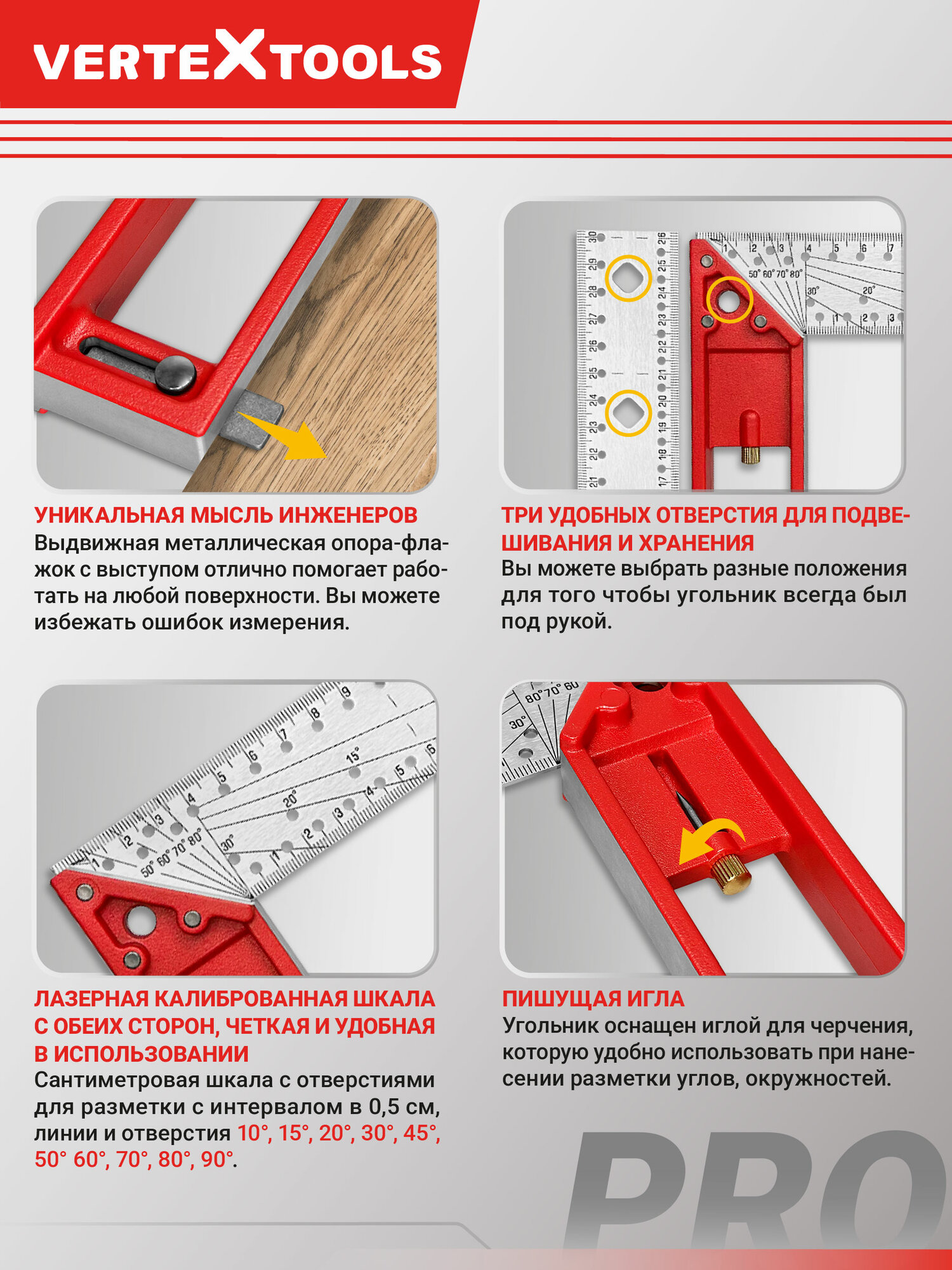 VERTEXTOOLS

УНИКАЛЬНАЯ МЫСЛЬ ИНЖЕНЕРОВ
Выдвижная металлическая опора-флажок с выступом отлично помогает работать на любой поверхности. Вы можете избежать ошибок измерения.

ТРИ УДОБНЫХ ОТВЕРСТИЯ ДЛЯ ПОДВЕШИВАНИЯ И ХРАНЕНИЯ
Вы можете выбрать разные положения для того чтобы угольник всегда был под рукой.

ЛАЗЕРНАЯ КАЛИБРОВАННАЯ ШКАЛА С ОБЕИХ СТОРОН, ЧЕТКАЯ И УДОБНАЯ В ИСПОЛЬЗОВАНИИ
Сантиметровая шкала с отверстиями для разметки с интервалом в 0,5 см, линии и отверстия 10°, 15°, 20°, 30°, 45°, 50° 60°, 70°, 80°, 90°.

ПИШУЩАЯ ИГЛА
Угольник оснащен иглой для черчения, которую удобно использовать при нанесении разметки углов, окружностей.

PRO