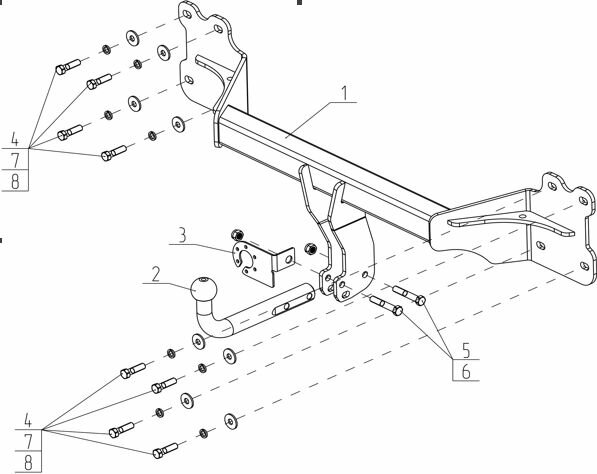 4
7
8
1
3
2
5
6
4
7
8