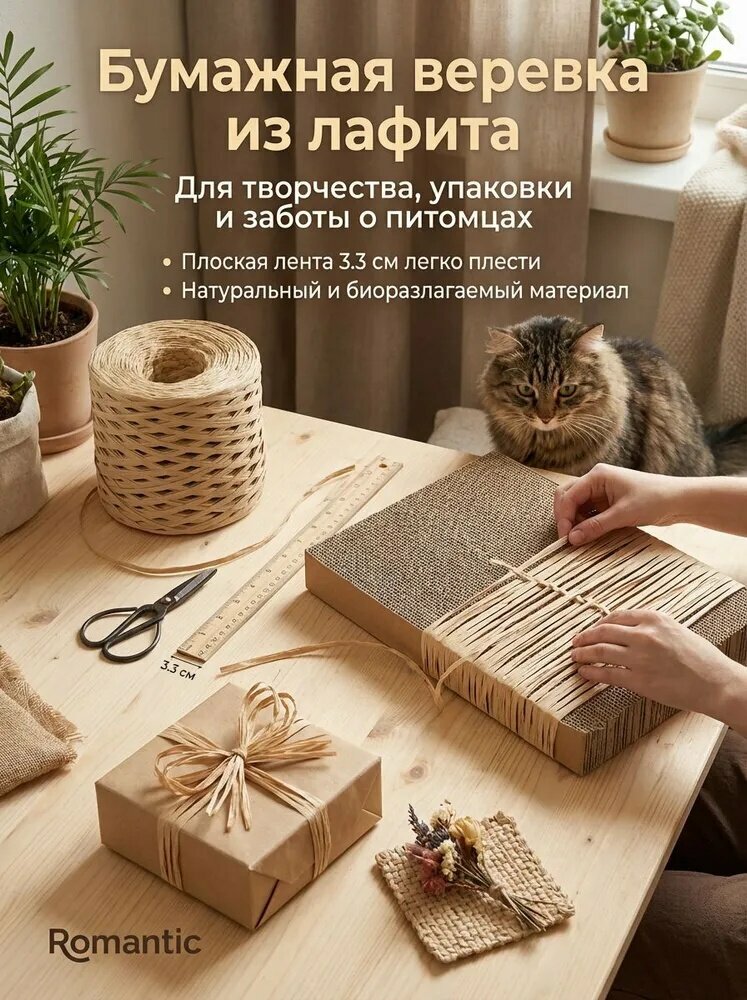 Бумажная веревка из лафита

Для творчества, упаковки и заботы о питомцах

• Плоская лента 3.3 см легко плести
• Натуральный и биоразлагаемый материал

3.3 см

Romantic