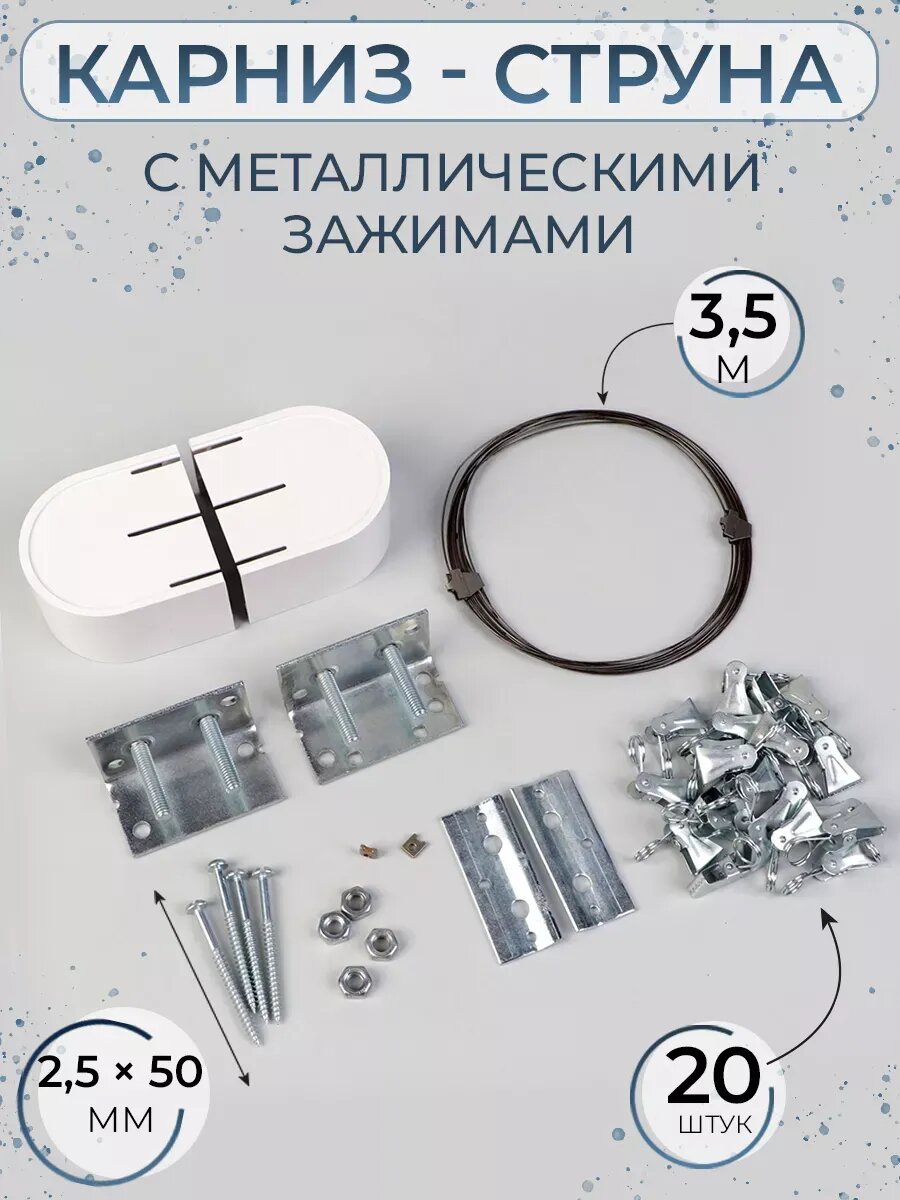 КАРНИЗ - СТРУНА

С МЕТАЛЛИЧЕСКИМИ ЗАЖИМАМИ

3,5
М

2,5 × 50
ММ

20
ШТУК