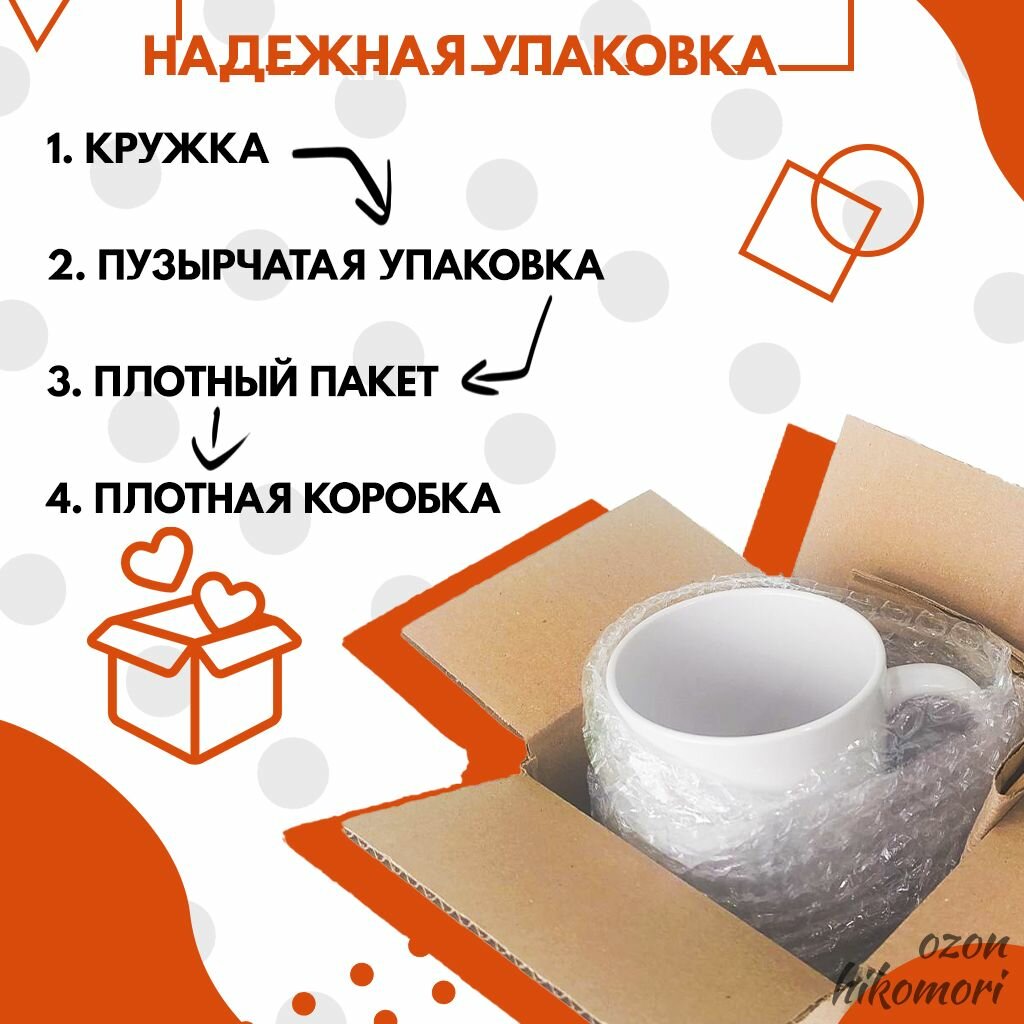 НАДЕЖНАЯ УПАКОВКА

1. КРУЖКА

2. ПУЗЫРЧАТАЯ УПАКОВКА

3. ПЛОТНЫЙ ПАКЕТ

4. ПЛОТНАЯ КОРОБКА

ozon
hikomori