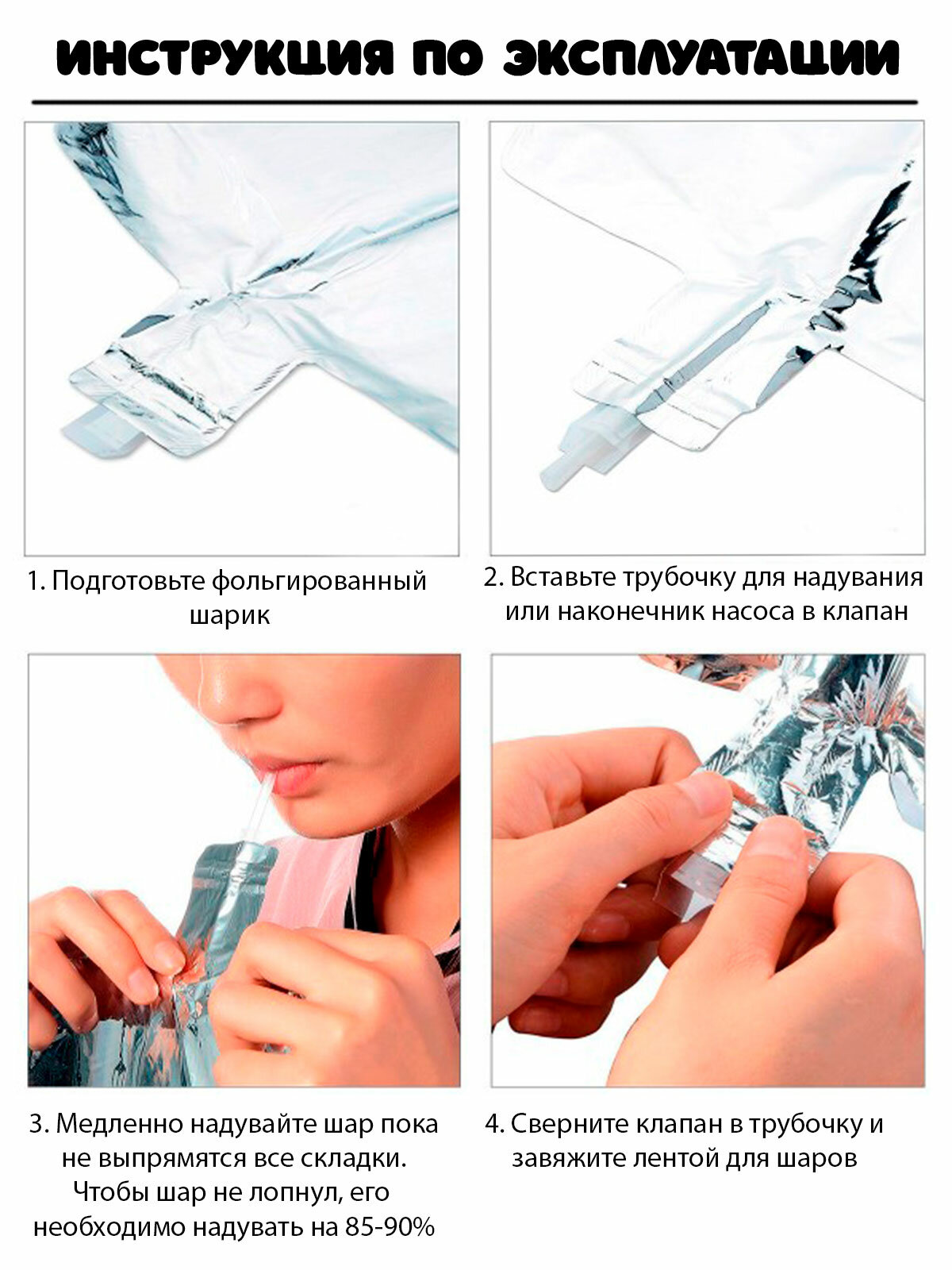 ИНСТРУКЦИЯ ПО ЭКСПЛУАТАЦИИ

1. Подготовьте фольгированный шарик

2. Вставьте трубочку для надувания или наконечник насоса в клапан

3. Медленно надувайте шар пока не выпрямятся все складки. Чтобы шар не лопнул, его необходимо надувать на 85-90%

4. Сверните клапан в трубочку и завяжите лентой для шаров