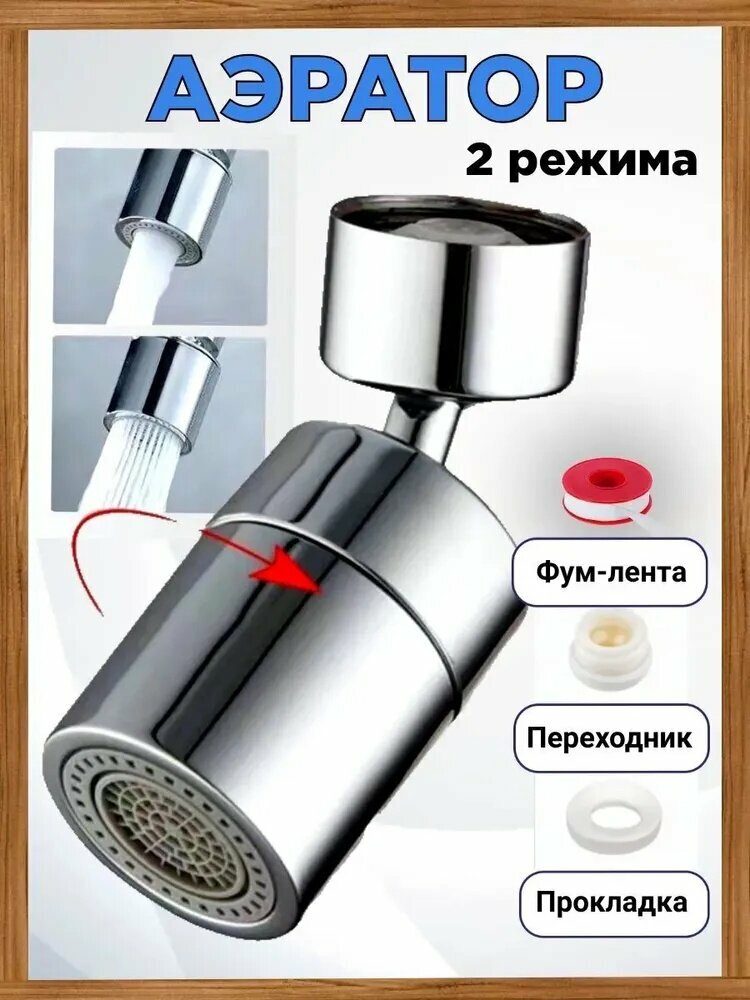 АЭРАТОР
2 режима

Фум-лента

Переходник

Прокладка