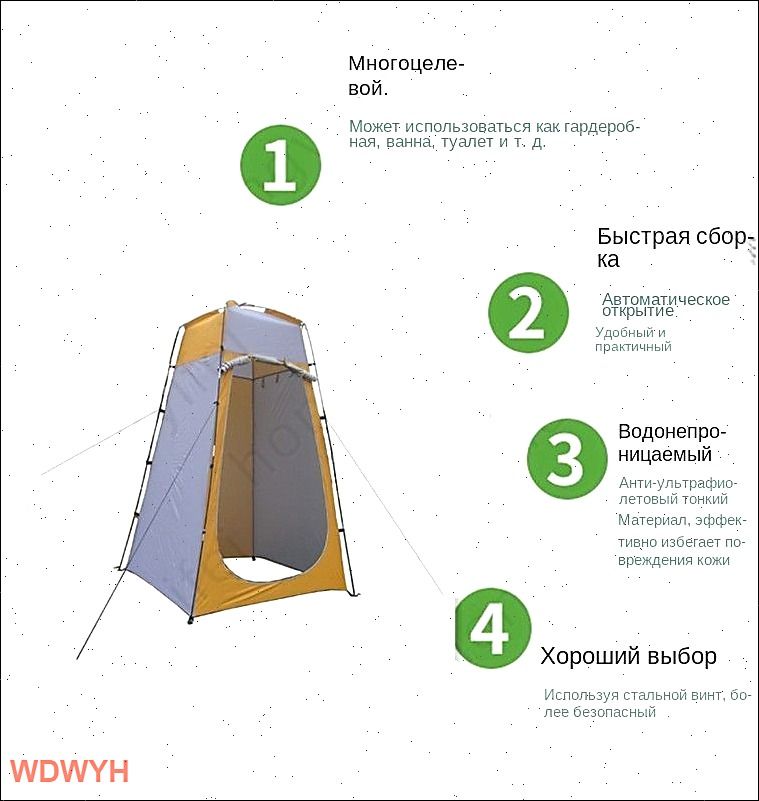 Многоцелевой.

Может использоваться как гардеробная, ванна, туалет и т. д.

1

Быстрая сборка

2

Автоматическое открытие

Удобный и практичный

3

Водонепроницаемый

Анти-ультрафиолетовый тонкий

Материал, эффективно избегает повреждения кожи

4

Хороший выбор

Используя стальной винт, более безопасный

WDWYH