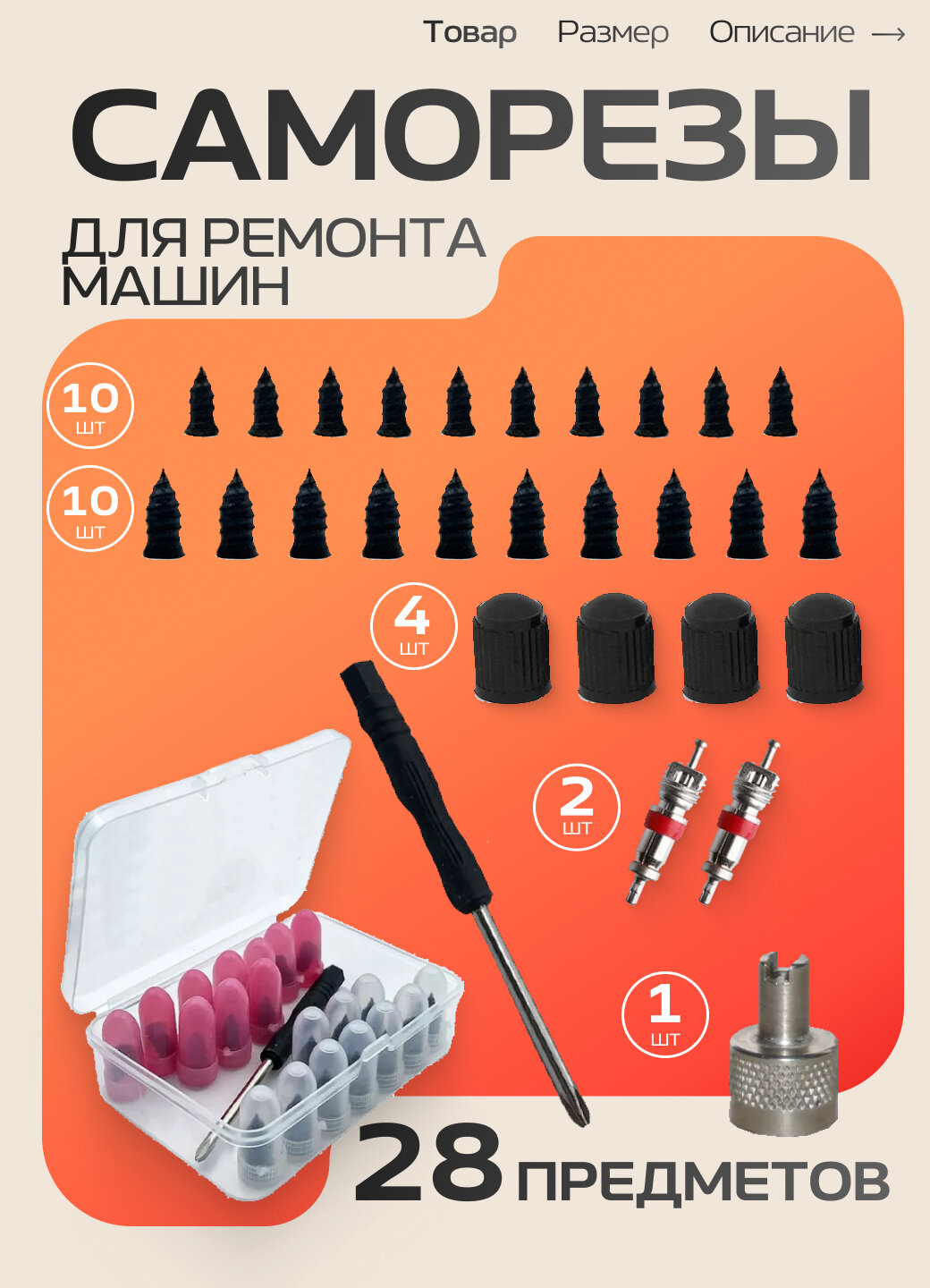 Товар Размер Описание →

САМОРЕЗЫ

ДЛЯ РЕМОНТА МАШИН

10 шт

10 шт

4 шт

2 шт

1 шт

28 ПРЕДМЕТОВ