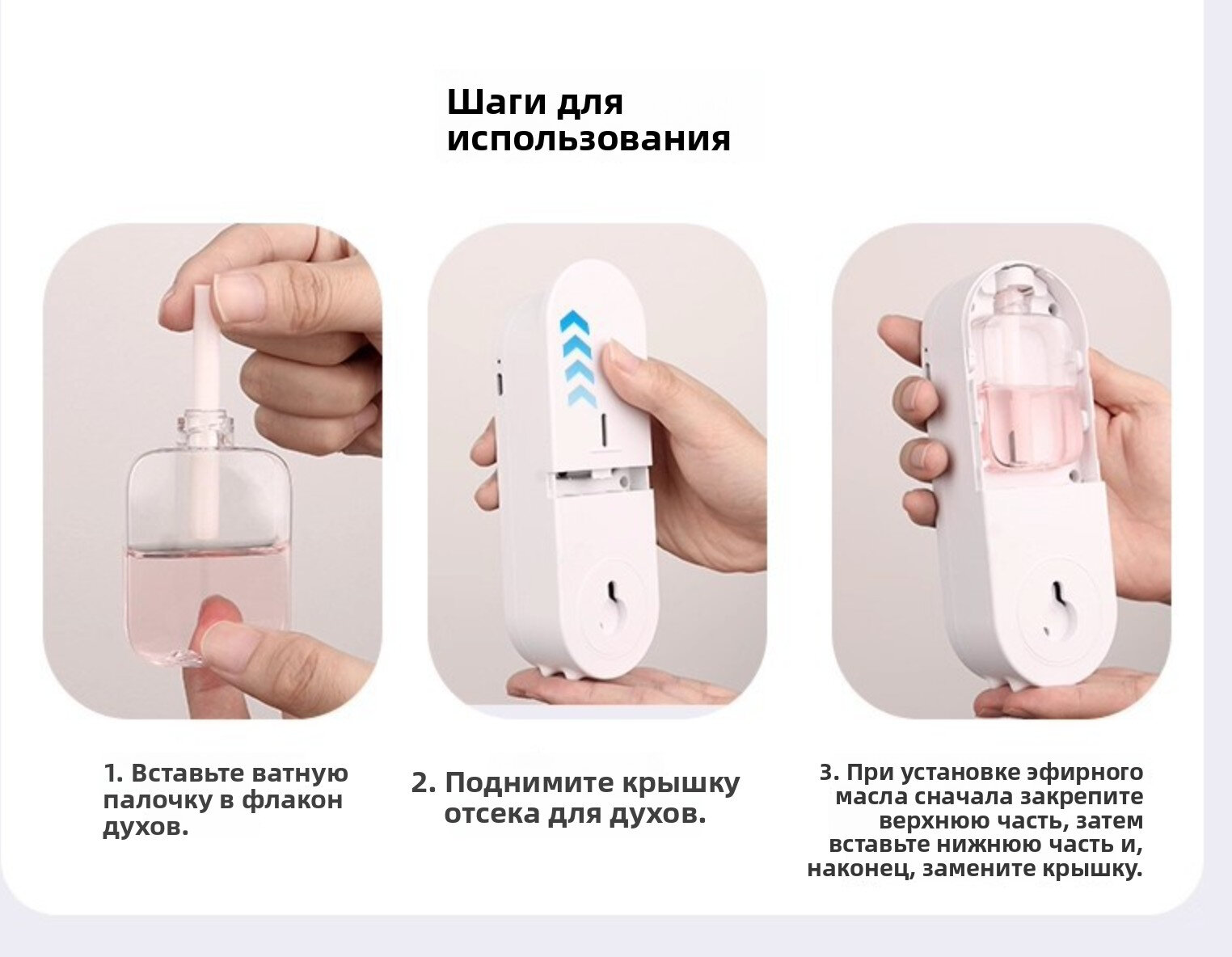 Шаги для использования

1. Вставьте ватную палочку в флакон духов.

2. Поднимите крышку отсека для духов.

3. При установке эфирного масла сначала закрепите верхнюю часть, затем вставьте нижнюю часть и, наконец, замените крышку.