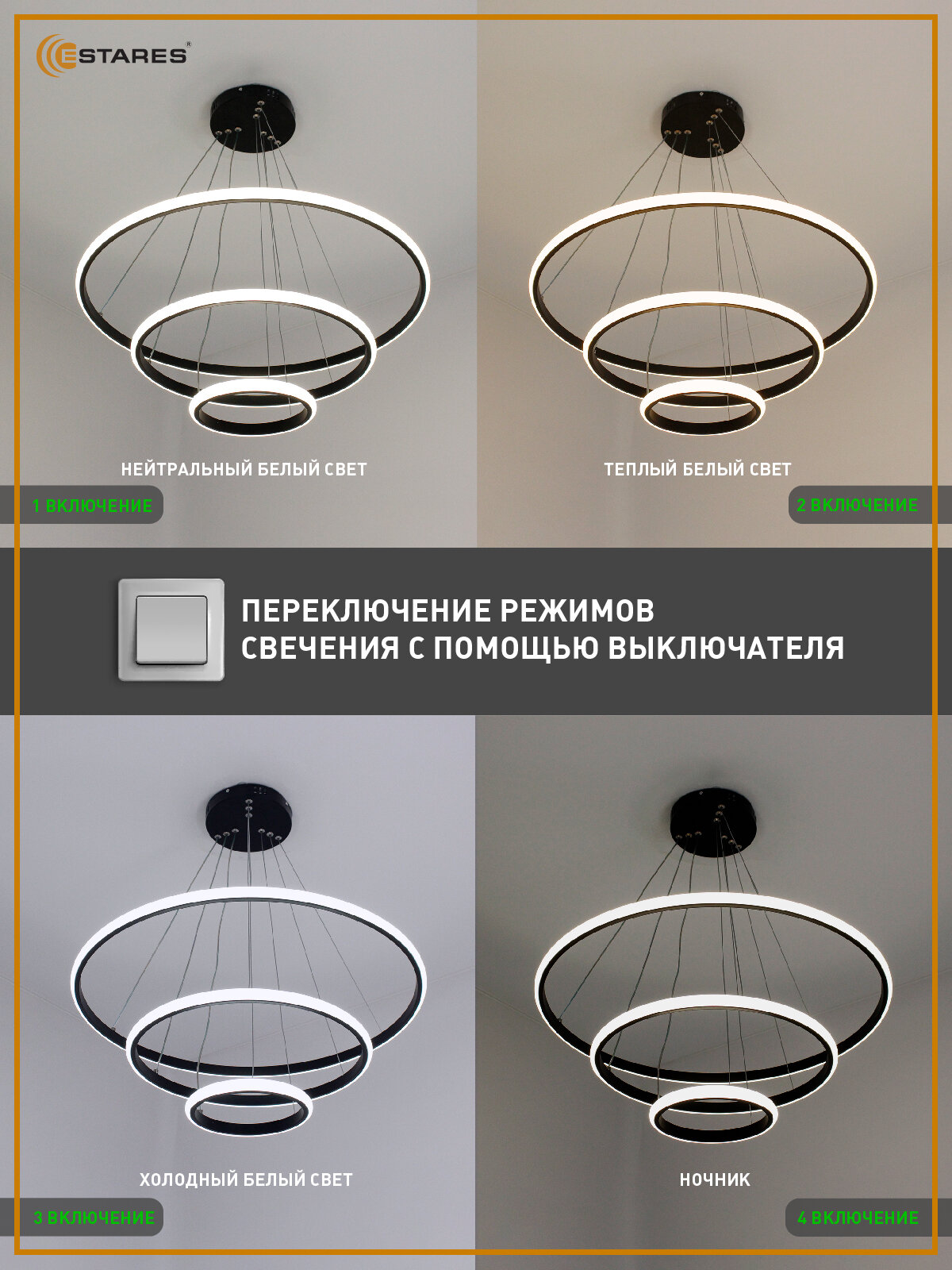 ESTARES®

НЕЙТРАЛЬНЫЙ БЕЛЫЙ СВЕТ

1 ВКЛЮЧЕНИЕ

ТЕПЛЫЙ БЕЛЫЙ СВЕТ

2 ВКЛЮЧЕНИЕ

ПЕРЕКЛЮЧЕНИЕ РЕЖИМОВ СВЕЧЕНИЯ С ПОМОЩЬЮ ВЫКЛЮЧАТЕЛЯ

ХОЛОДНЫЙ БЕЛЫЙ СВЕТ

3 ВКЛЮЧЕНИЕ

НОЧНИК

4 ВКЛЮЧЕНИЕ