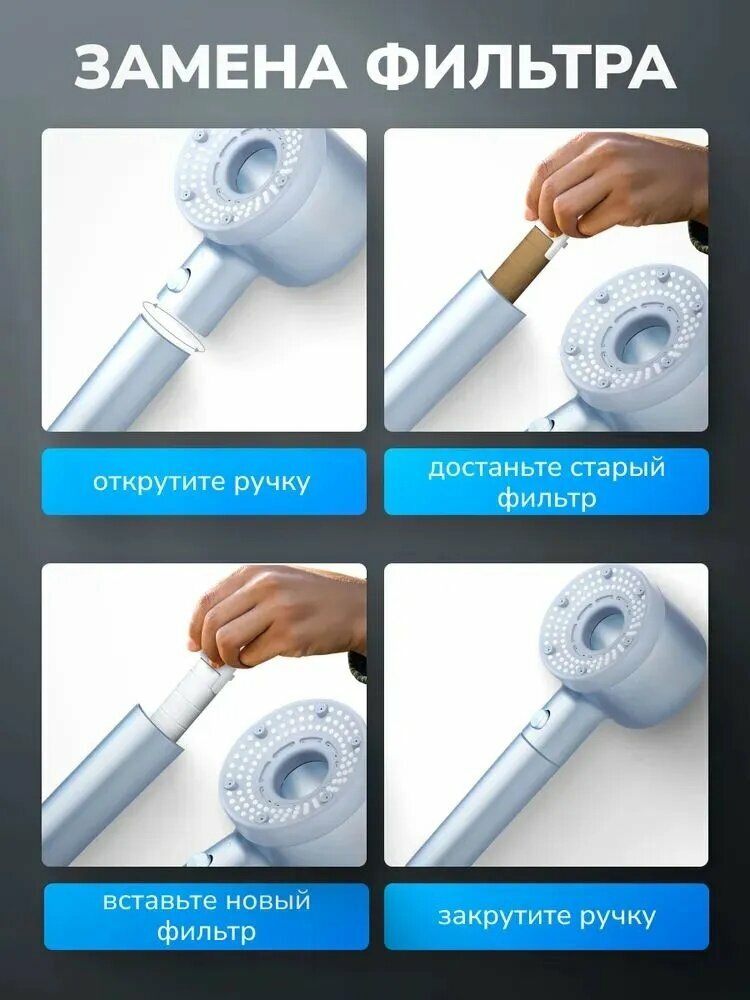 ЗАМЕНА ФИЛЬТРА

открутите ручку

достаньте старый фильтр

вставьте новый фильтр

закрутите ручку