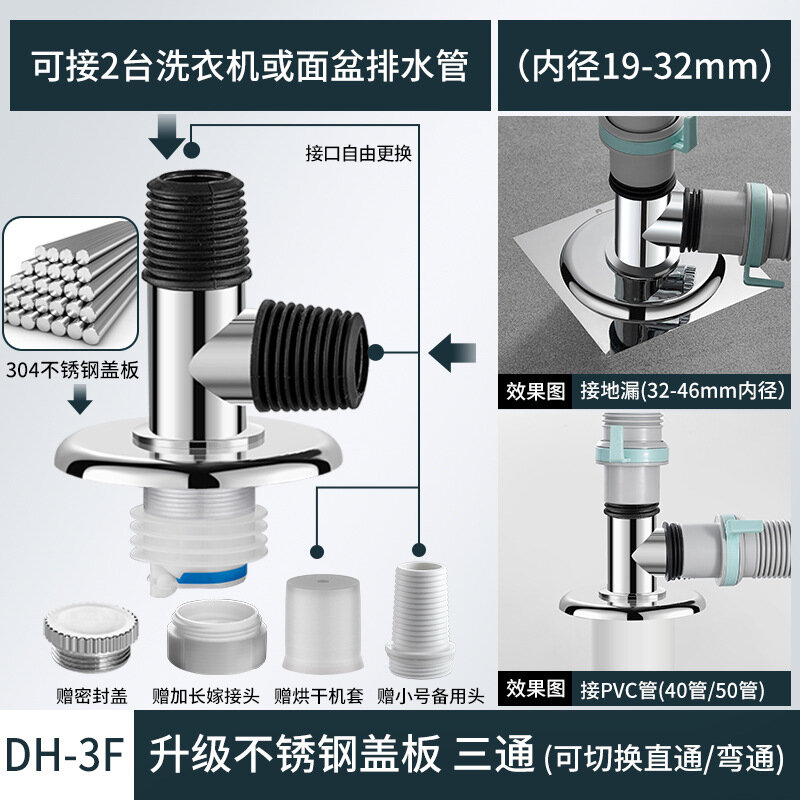 可接2台洗衣机或面盆排水管

（内径19-32mm）

接口自由更换

304不锈钢盖板

效果图 接地漏(32-46mm内径)

效果图 接PVC管(40管/50管)

赠密封盖

赠加长嫁接头

赠烘干机套

赠小号备用头

DH-3F

升级不锈钢盖板 三通 (可切换直通/弯通)