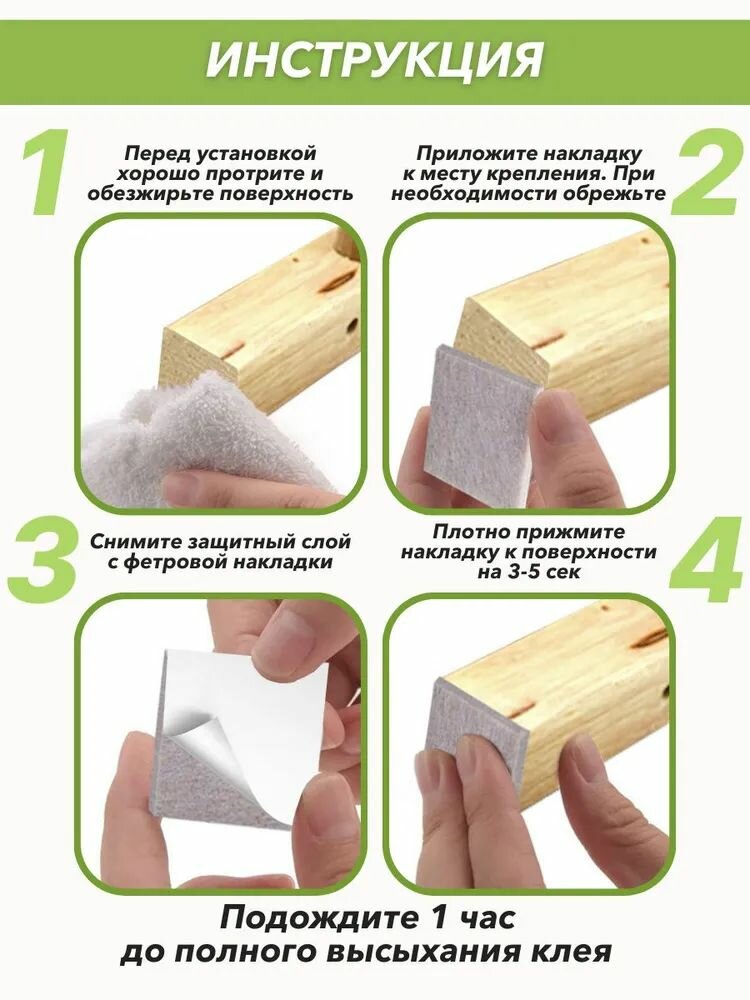 ИНСТРУКЦИЯ

1
Перед установкой хорошо протрите и обезжирьте поверхность

Приложите накладку к месту крепления. При необходимости обрежьте
2

3
Снимите защитный слой с фетровой накладки

Плотно прижмите накладку к поверхности на 3-5 сек
4

Подождите 1 час до полного высыхания клея