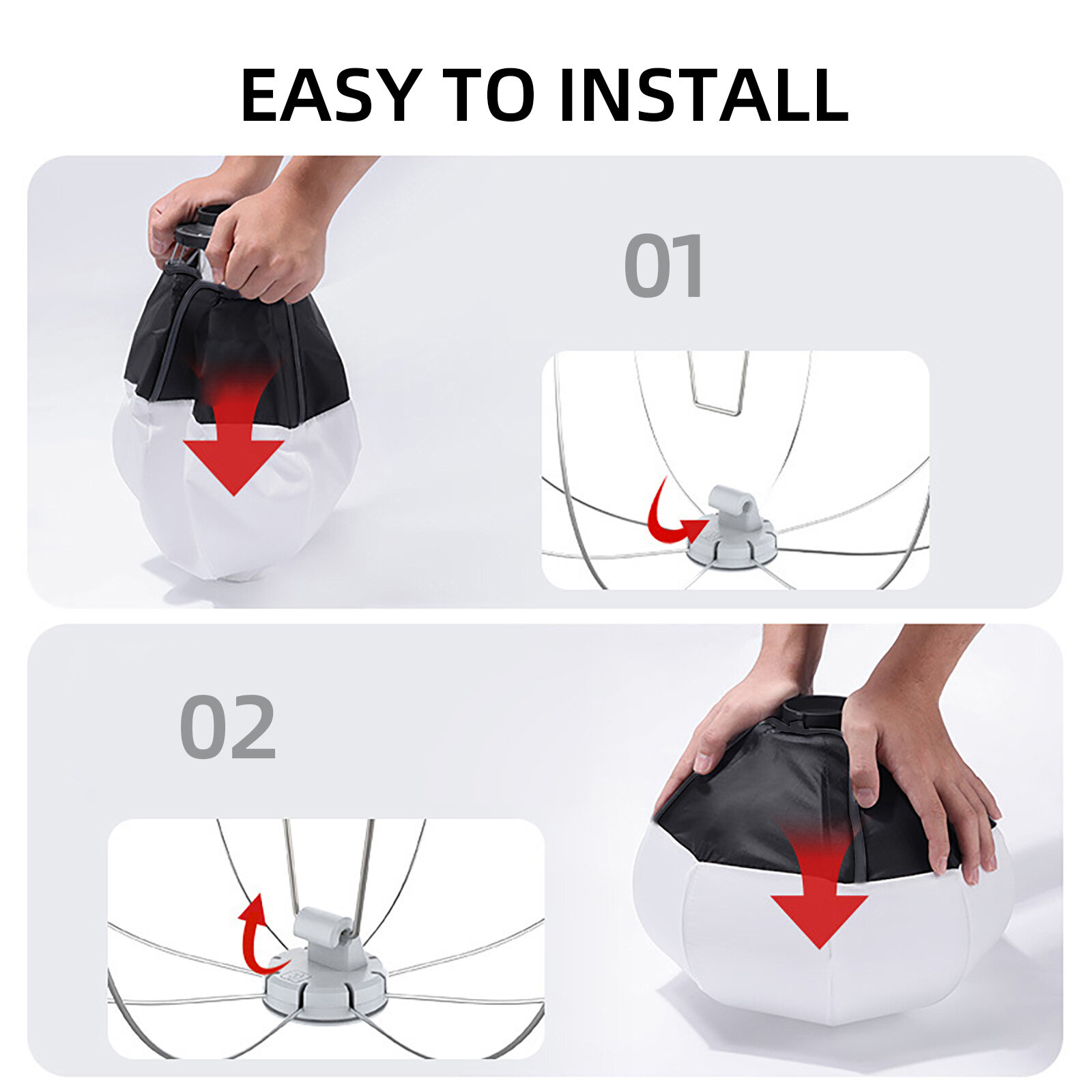 EASY TO INSTALL

01

02