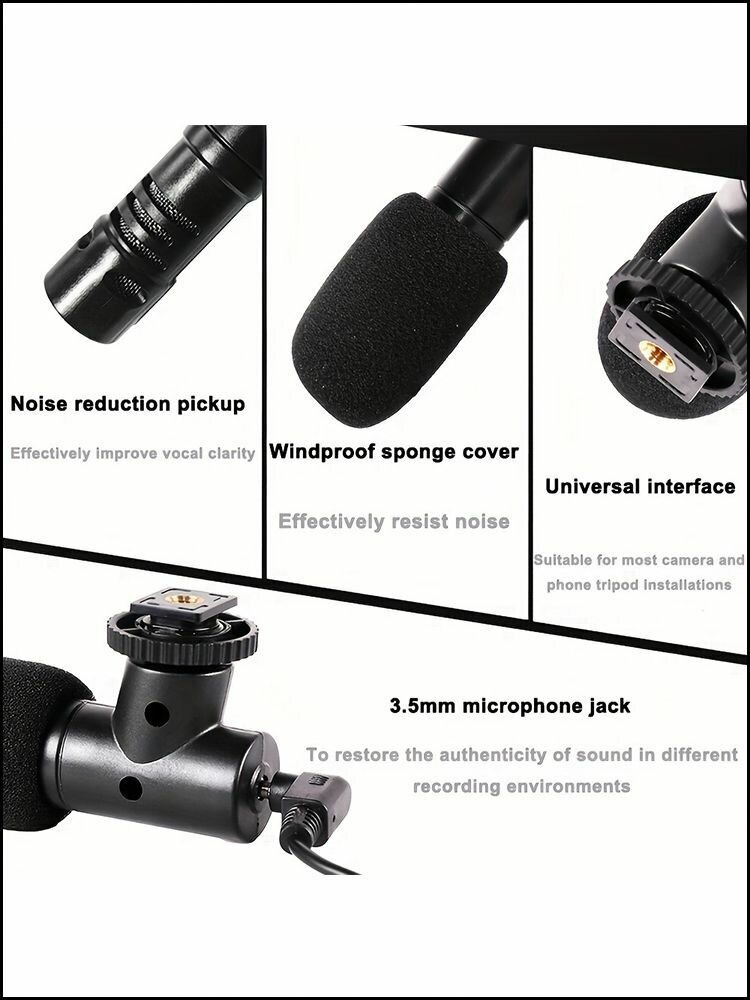 Noise reduction pickup

Effectively improve vocal clarity

Windproof sponge cover

Effectively resist noise

Universal interface

Suitable for most camera and phone tripod installations

3.5mm microphone jack

To restore the authenticity of sound in different recording environments