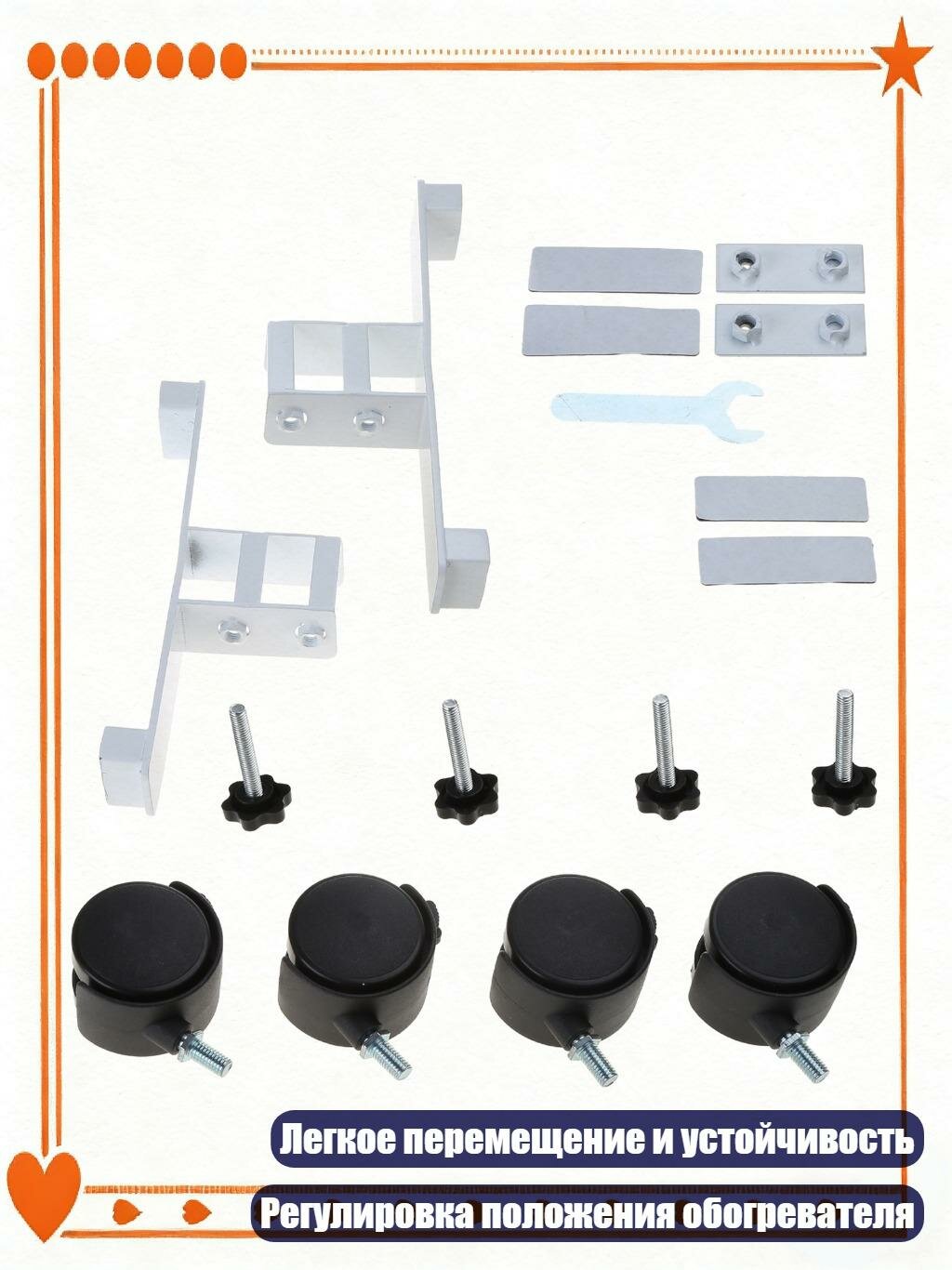 Легкое перемещение и устойчивость

Регулировка положения обогревателя