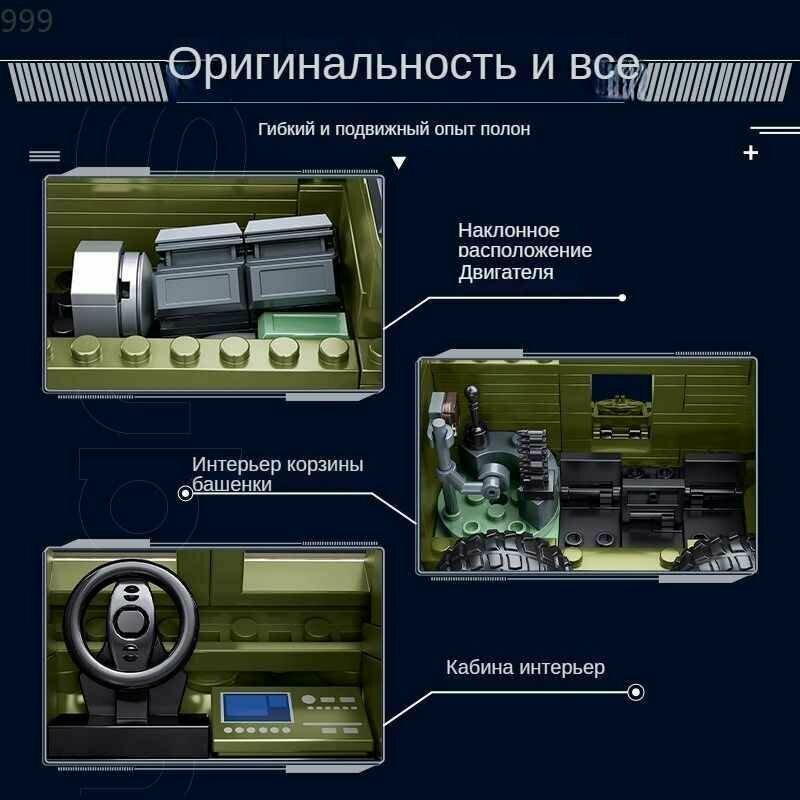 999

Оригинальность и все

Гибкий и подвижный опыт полон

Наклонное расположение Двигателя

Интерьер корзины башенки

Кабина интерьер