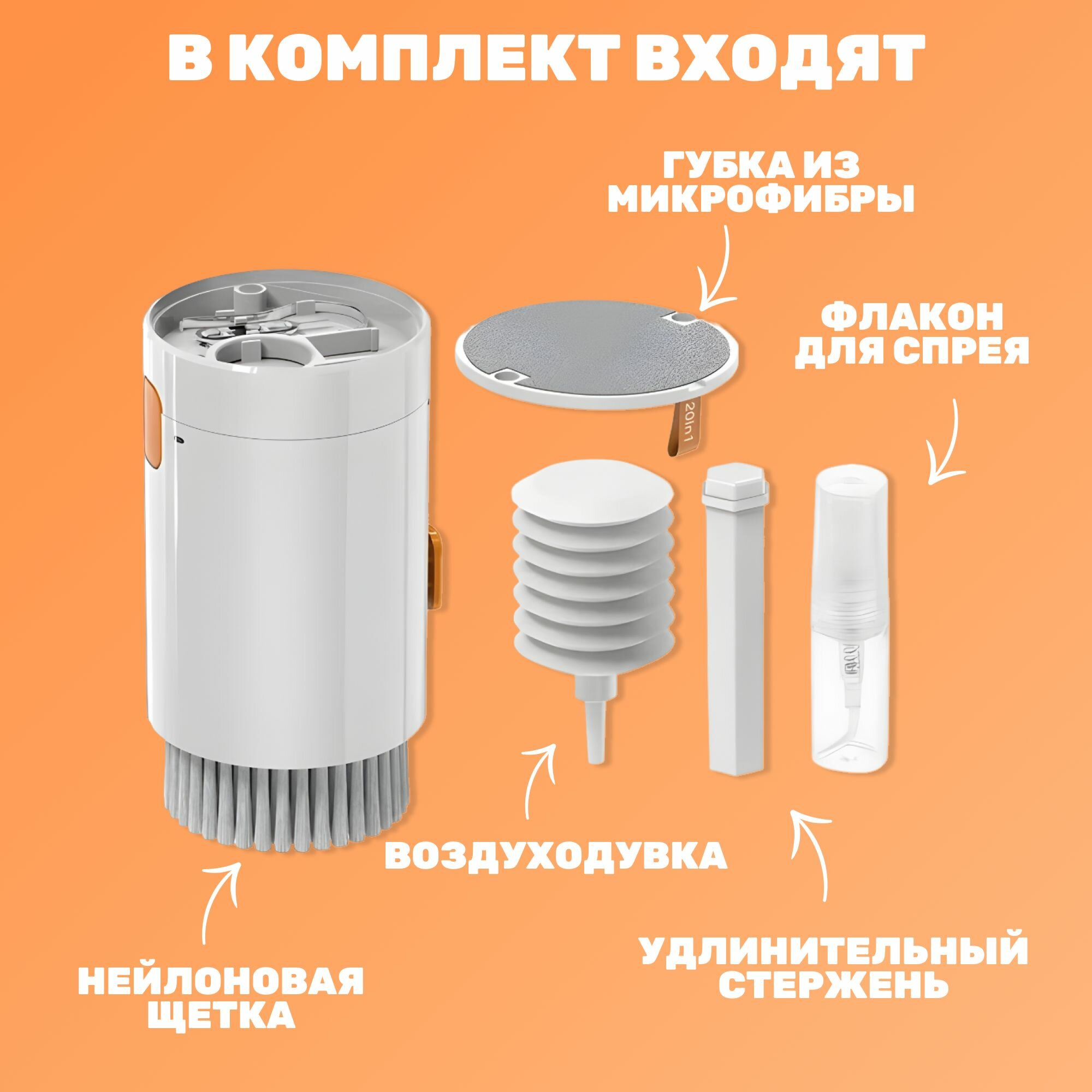 В КОМПЛЕКТ ВХОДЯТ

ГУБКА ИЗ МИКРОФИБРЫ

ФЛАКОН ДЛЯ СПРЕЯ

20in1

ВОЗДУХОДУВКА

УДЛИНИТЕЛЬНЫЙ СТЕРЖЕНЬ

НЕЙЛОНОВАЯ ЩЕТКА