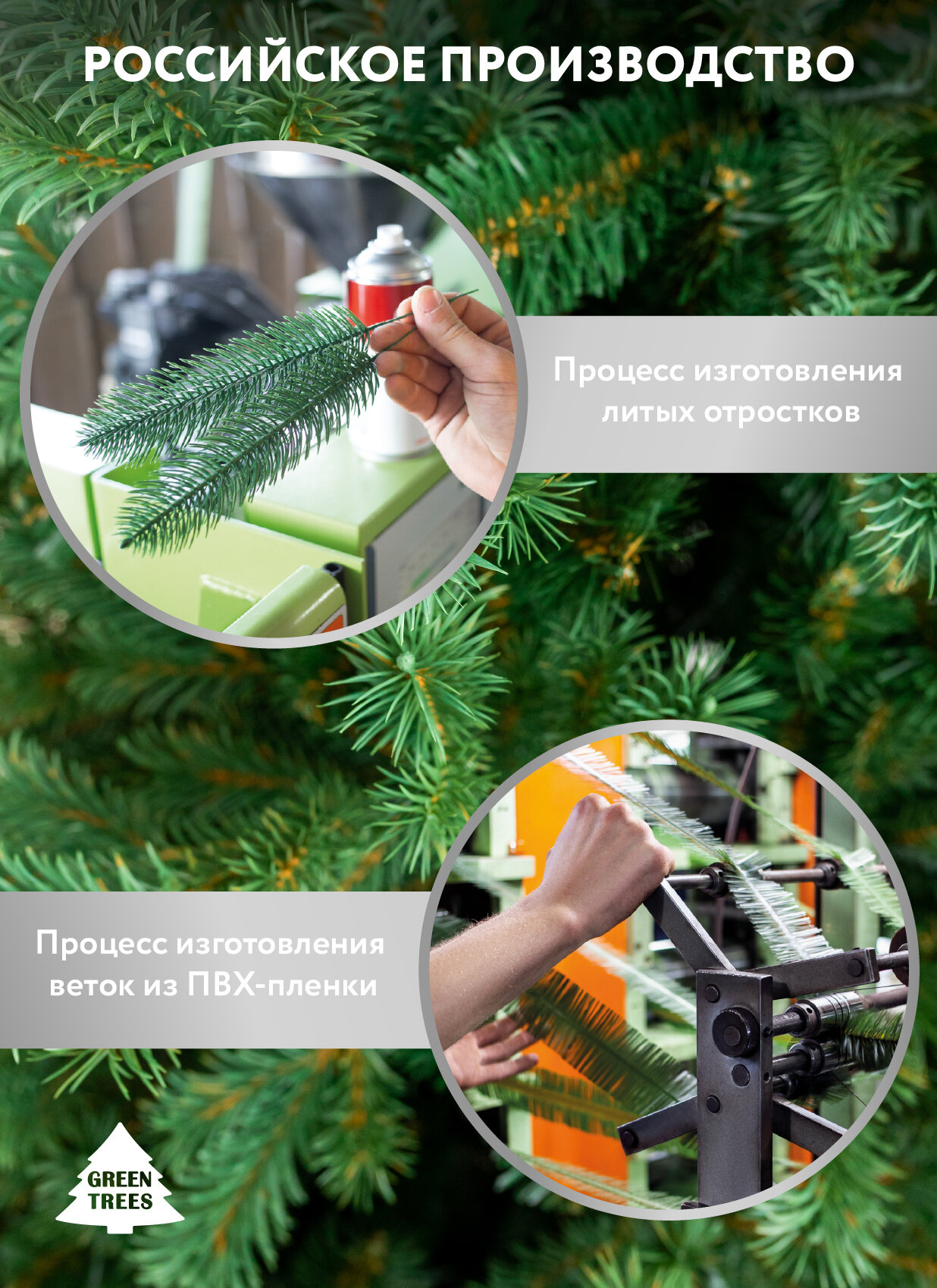 РОССИЙСКОЕ ПРОИЗВОДСТВО

Процесс изготовления литых отростков

Процесс изготовления веток из ПВХ-пленки

GREEN TREES