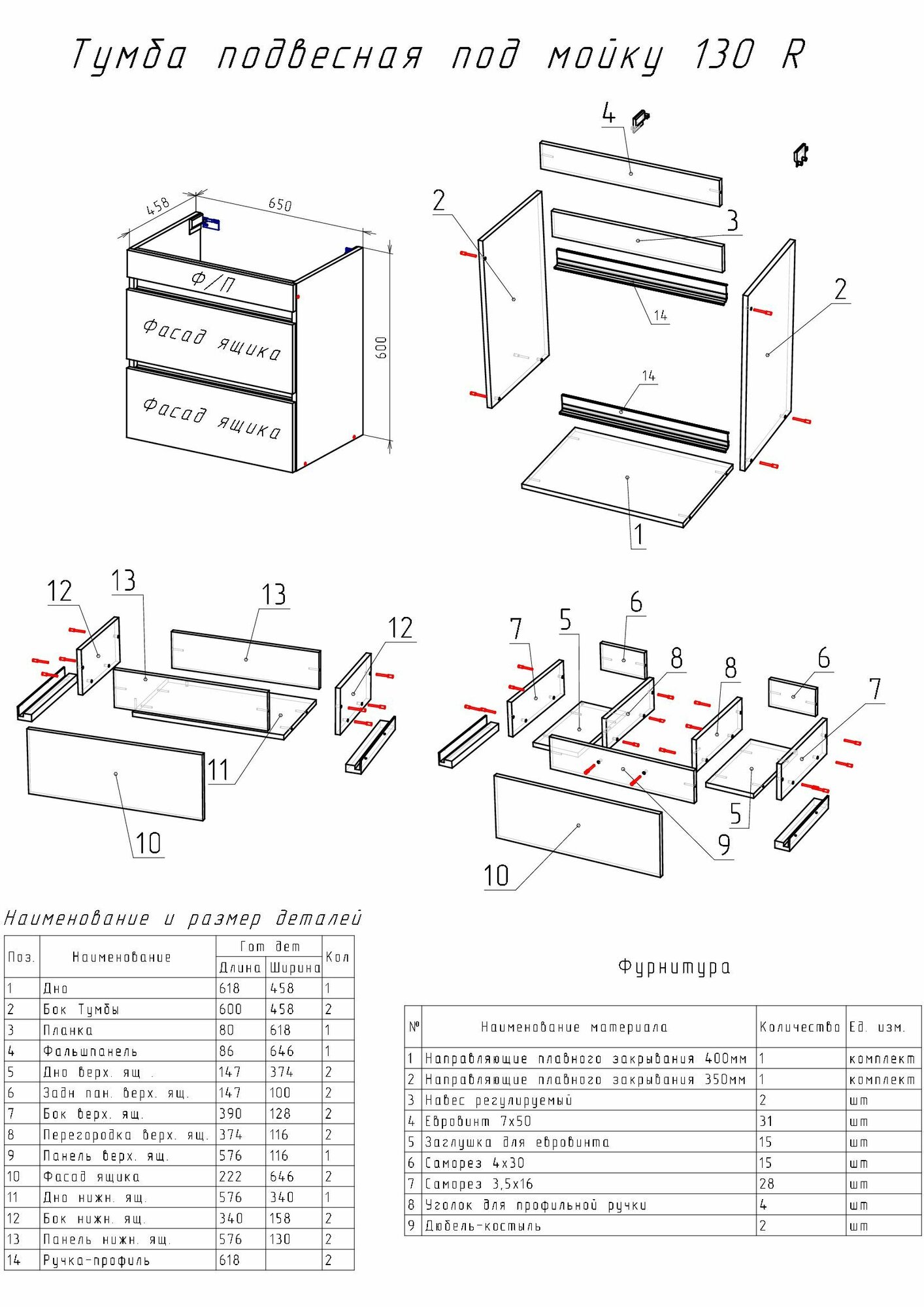 Тумба подвесная под мойку 130 R

458
650
600
Ф/П
Фасад ящика
Фасад ящика

4
2
3
14
2
14
1

12
13
13
12
11
10

7
5
6
8
8
6
7
5
9
10

Наименование и размер деталей

| Поз. | Наименование | Гот дет Длина | Гот дет Ширина | Кол |
|---|---|---|---|---|
| 1 | Дно | 618 | 458 | 1 |
| 2 | Бок Тумбы | 600 | 458 | 2 |
| 3 | Планка | 80 | 618 | 1 |
| 4 | Фальшпанель | 86 | 646 | 1 |
| 5 | Дно верх. ящ . | 147 | 374 | 2 |
| 6 | Задн пан. верх. ящ. | 147 | 100 | 2 |
| 7 | Бок верх. ящ. | 390 | 128 | 2 |
| 8 | Перегородка верх. ящ. | 374 | 116 | 2 |
| 9 | Панель верх. ящ. | 576 | 116 | 1 |
| 10 | Фасад ящика | 222 | 646 | 2 |
| 11 | Дно нижн. ящ. | 576 | 340 | 1 |
| 12 | Бок нижн. ящ. | 340 | 158 | 2 |
| 13 | Панель нижн. ящ. | 576 | 130 | 2 |
| 14 | Ручка-профиль | 618 | | 2 |

Фурнитура

| № | Наименование материала | Количество | Ед. изм. |
|---|---|---|---|
| 1 | Направляющие плавного закрывания 400мм | 1 | комплект |
| 2 | Направляющие плавного закрывания 350мм | 1 | комплект |
| 3 | Навес регулируемый | 2 | шт |
| 4 | Евровинт 7х50 | 31 | шт |
| 5 | Заглушка для евровинта | 15 | шт |
| 6 | Саморез 4х30 | 15 | шт |
| 7 | Саморез 3,5х16 | 28 | шт |
| 8 | Уголок для профильной ручки | 4 | шт |
| 9 | Дюбель-костыль | 2 | шт |