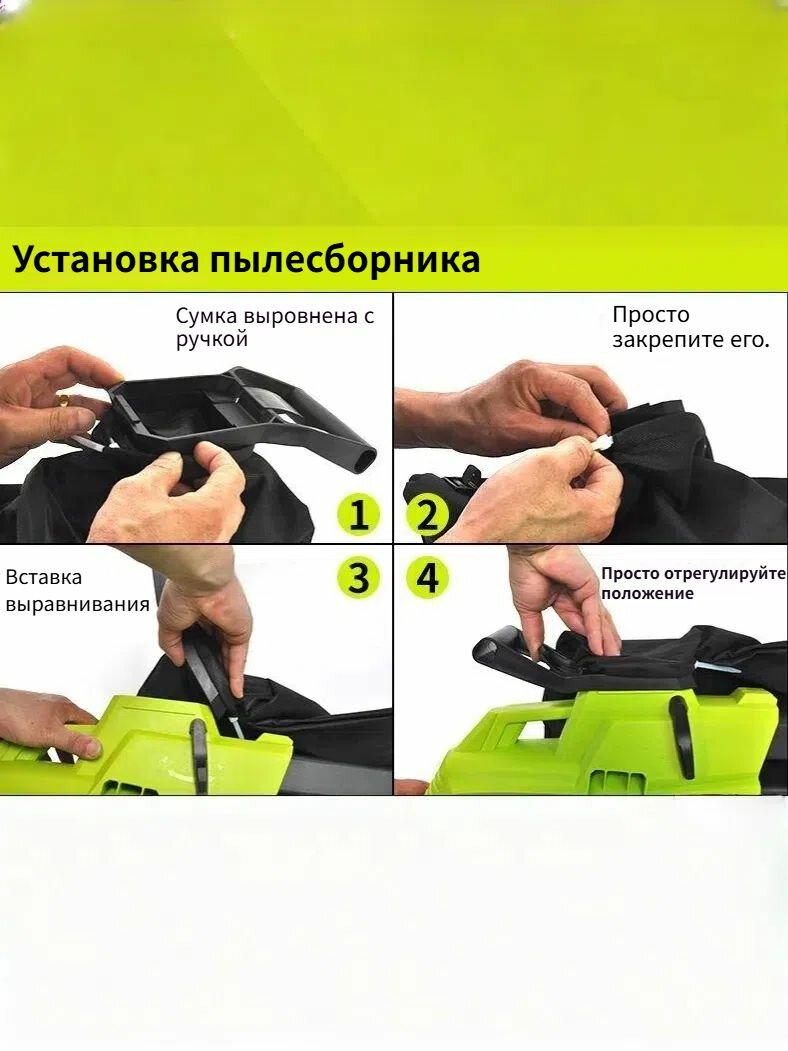 Установка пылесборника

Сумка выровнена с ручкой

1

Просто закрепите его.

2

Вставка выравнивания

3

4

Просто отрегулируйте положение