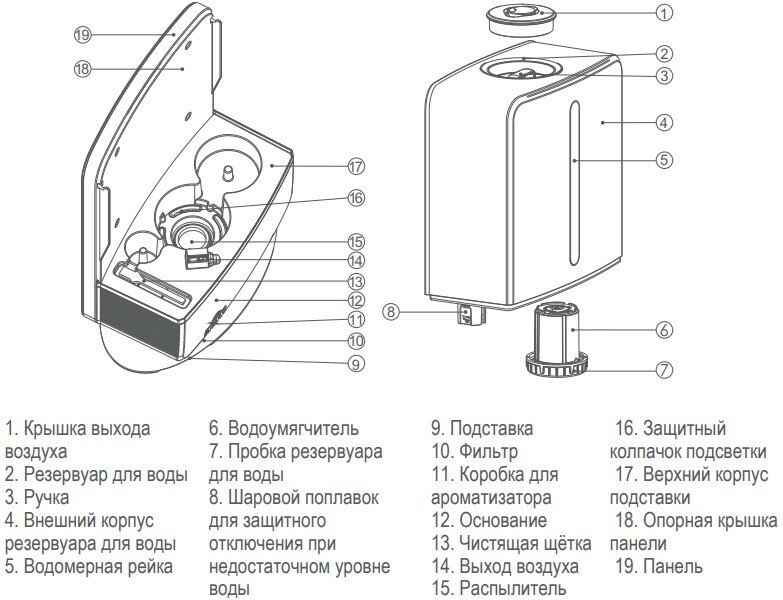 19
18
17
16
15
14
13
12
11
10
9
1
2
3
4
5
8
6
7

1. Крышка выхода воздуха
2. Резервуар для воды
3. Ручка
4. Внешний корпус резервуара для воды
5. Водомерная рейка

6. Водоумягчитель
7. Пробка резервуара для воды
8. Шаровой поплавок для защитного отключения при недостаточном уровне воды

9. Подставка
10. Фильтр
11. Коробка для ароматизатора
12. Основание
13. Чистящая щётка
14. Выход воздуха
15. Распылитель

16. Защитный колпачок подсветки
17. Верхний корпус подставки
18. Опорная крышка панели
19. Панель